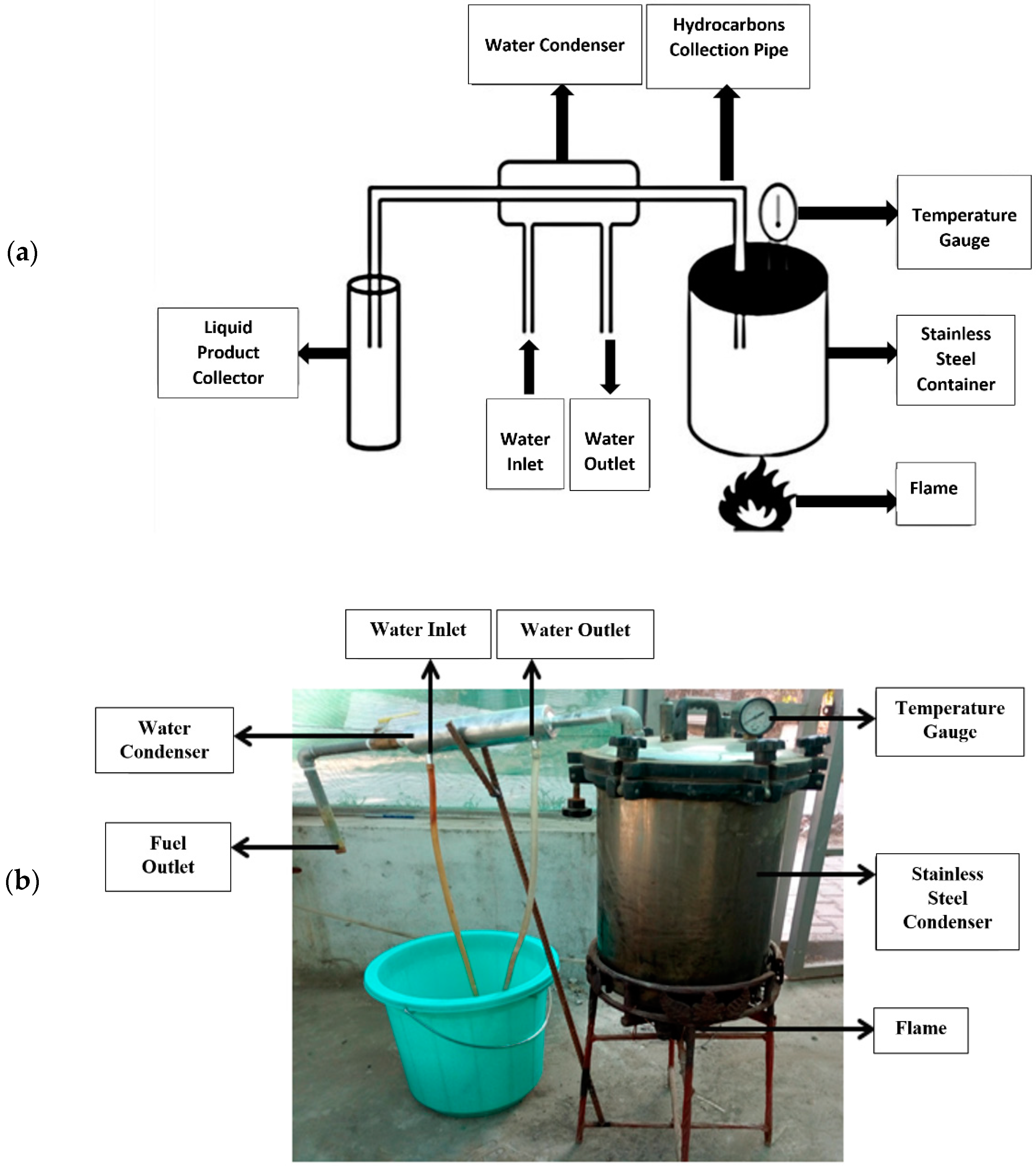 (a)

Water Condenser

Hydrocarbons Collection Pipe

Temperature Gauge

Liquid Product Collector

Stainless Steel Container

Water Inlet

Water Outlet

Flame

(b)

Water Inlet

Water Outlet

Water Condenser

Temperature Gauge

Fuel Outlet

Stainless Steel Condenser

Flame