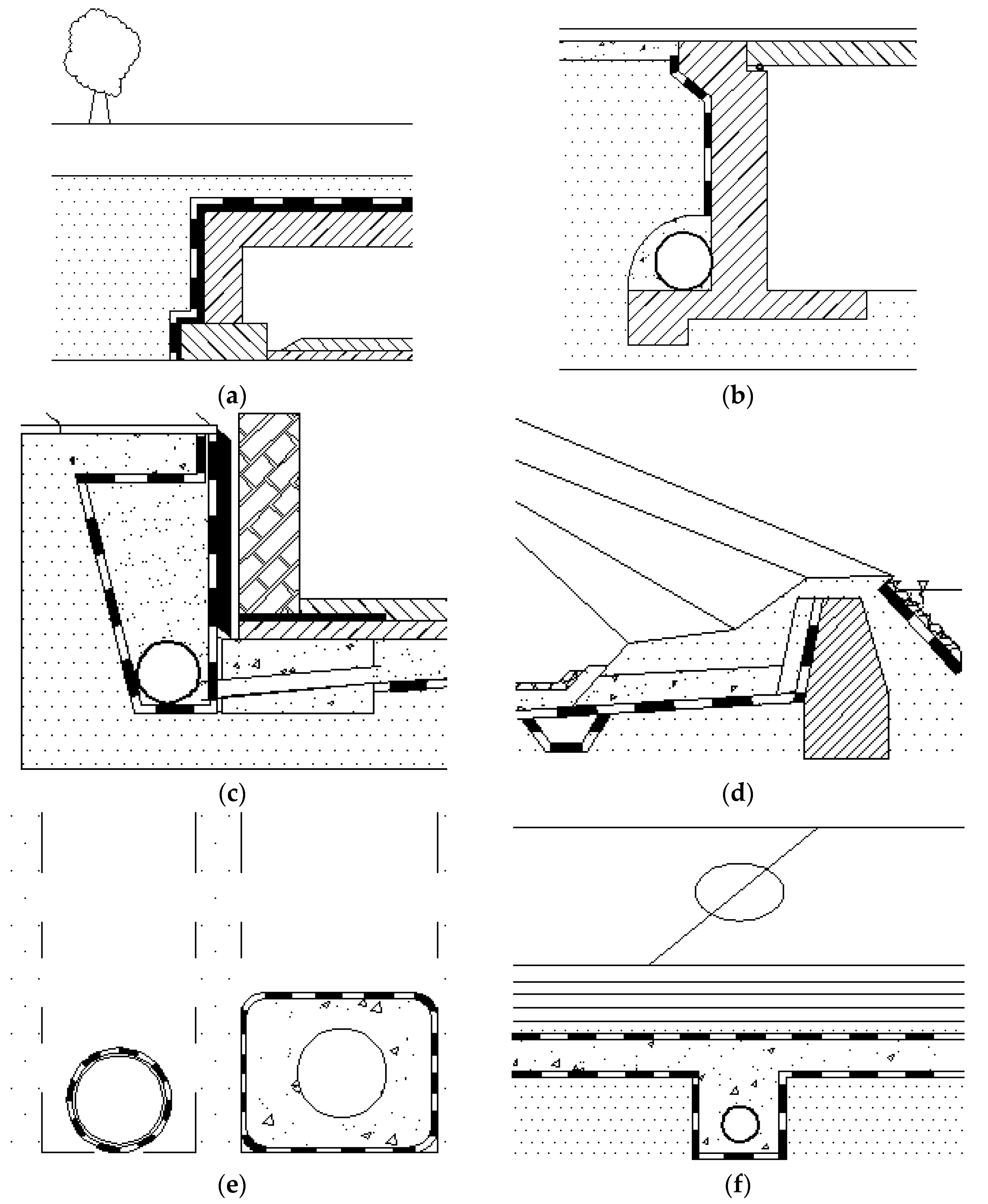 (a)

(b)

(c)

(d)

(e)

(f)