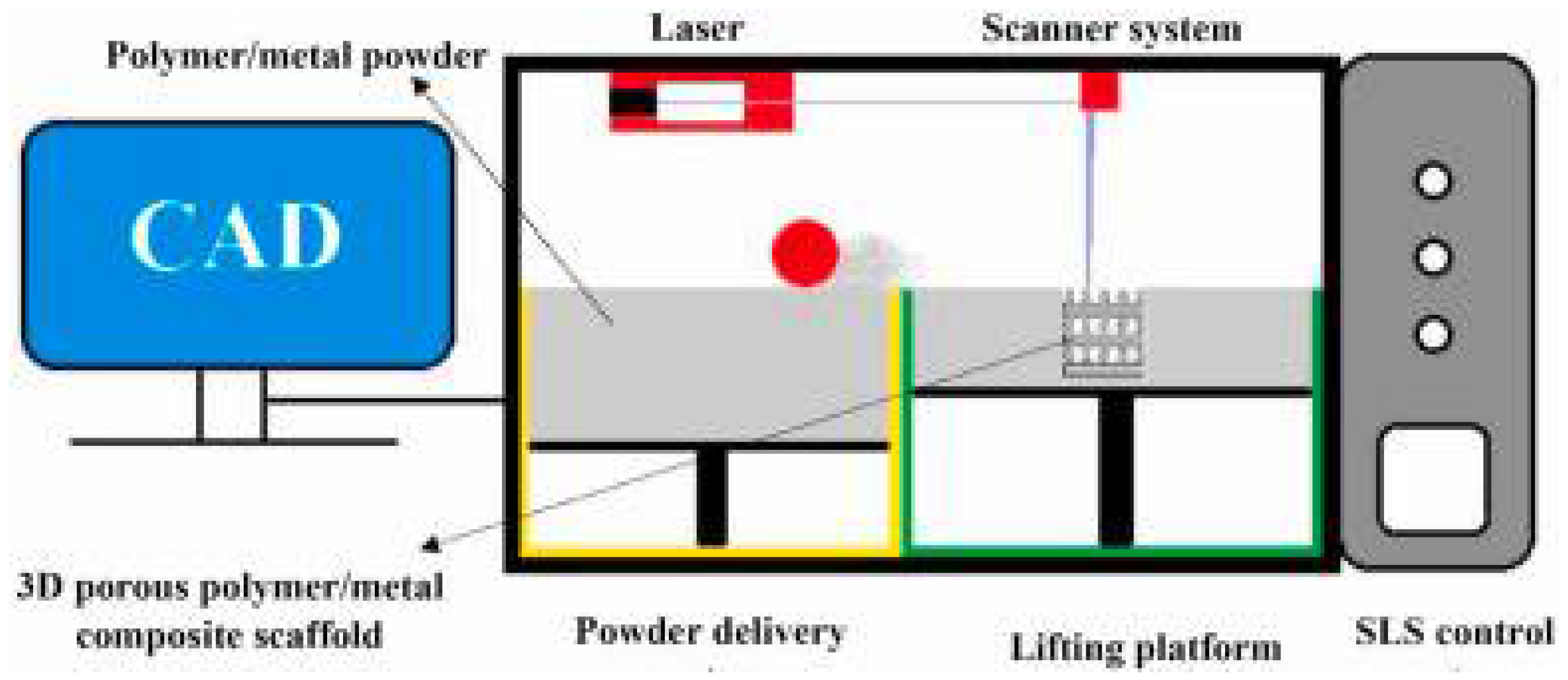 Laser
Scanner system
Polymer/metal powder
CAD
3D porous polymer/metal composite scaffold
Powder delivery
Lifting platform
SLS control