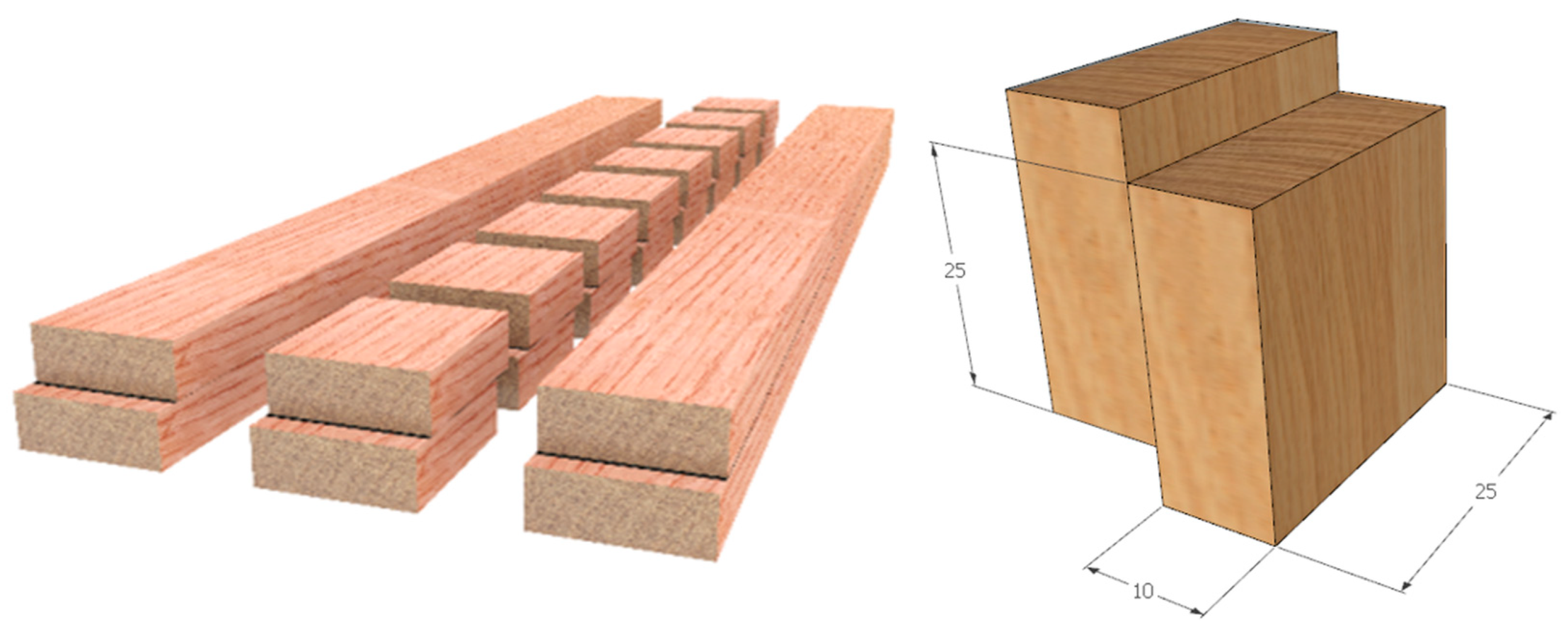 25

25

10