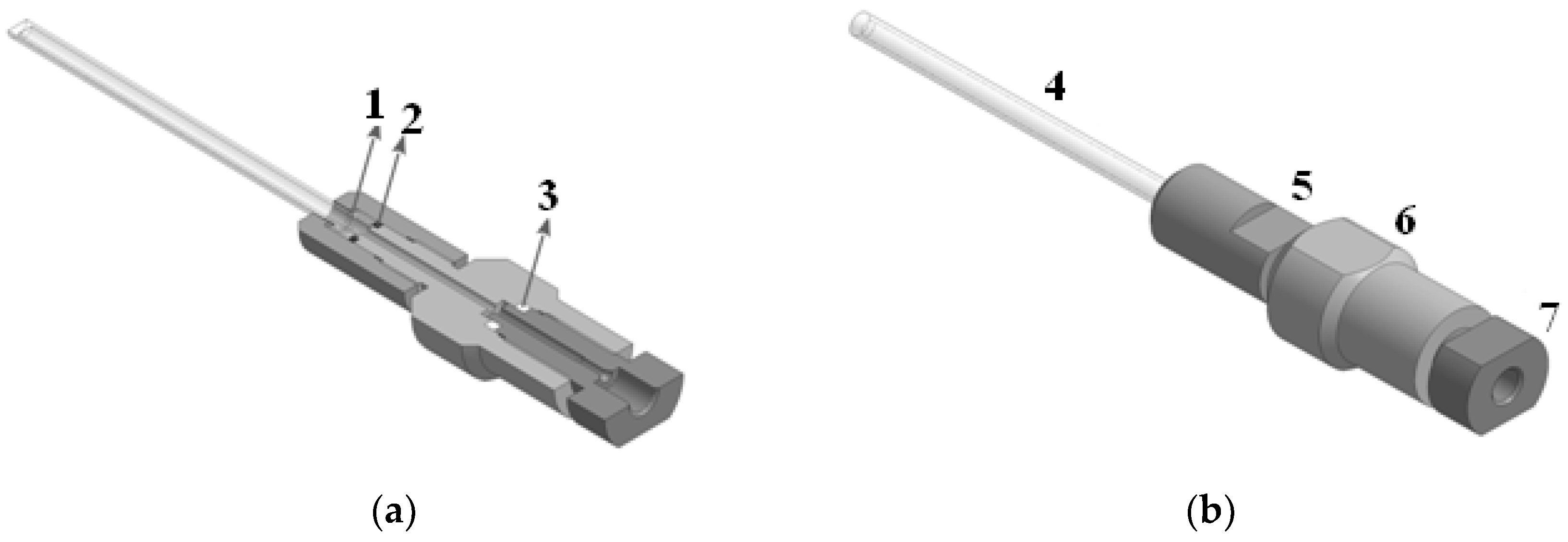 1
2
3
(a)
4
5
6
7
(b)