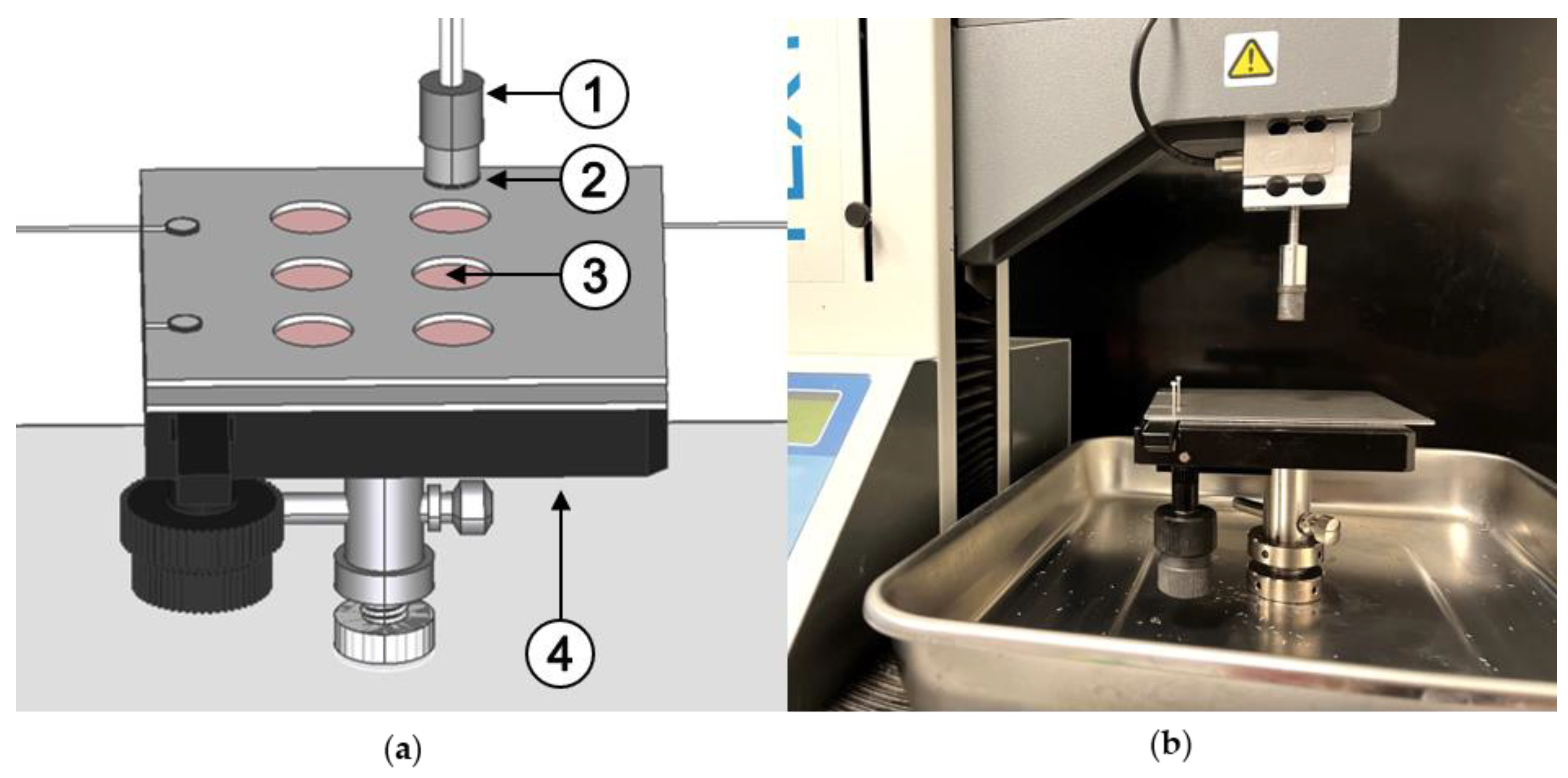 1
2
3
4
(a)
(b)