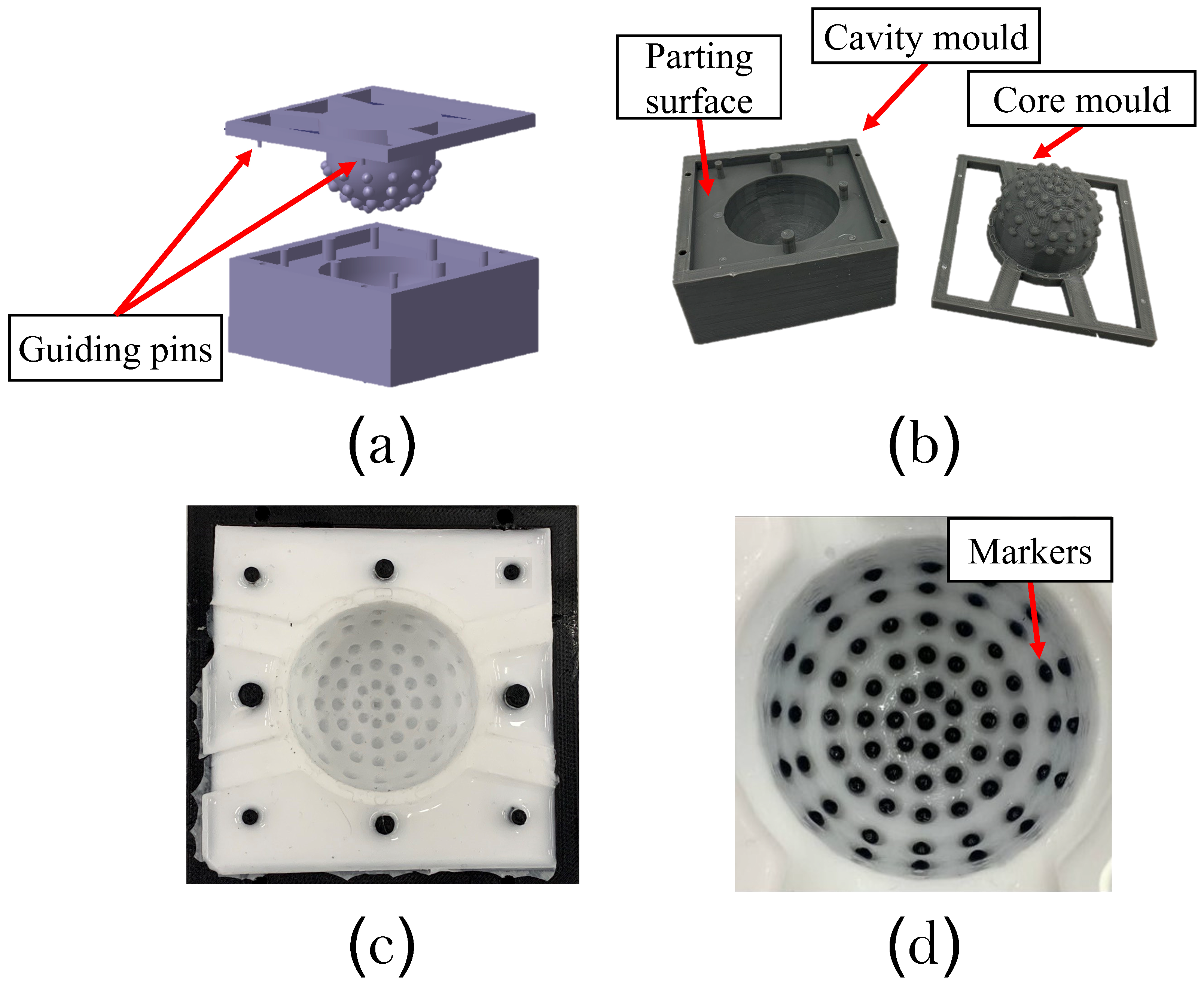 Guiding pins

(a)

Parting surface

Cavity mould

Core mould

(b)

(c)

Markers

(d)