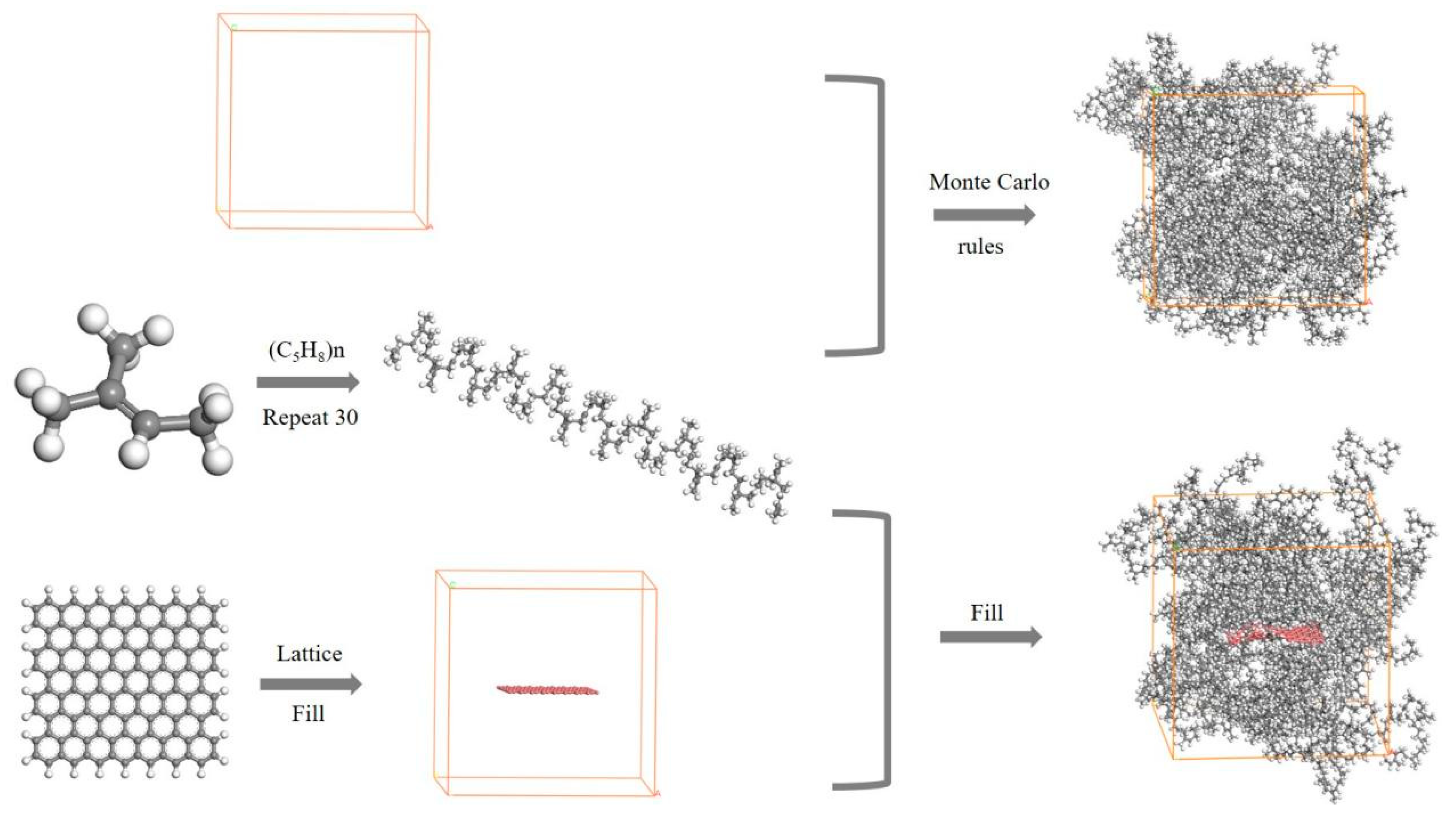 Monte Carlo

rules

$(C_5H_8)n$

Repeat 30

Lattice

Fill

Fill