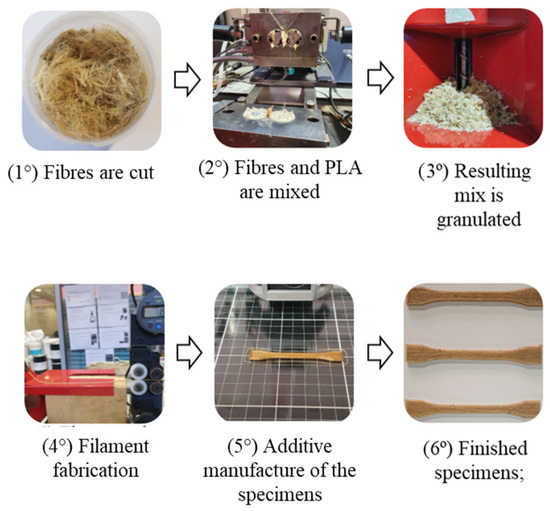 (1°) Fibres are cut

(2°) Fibres and PLA are mixed

(3º) Resulting mix is granulated

(4°) Filament fabrication

(5°) Additive manufacture of the specimens

(6º) Finished specimens;