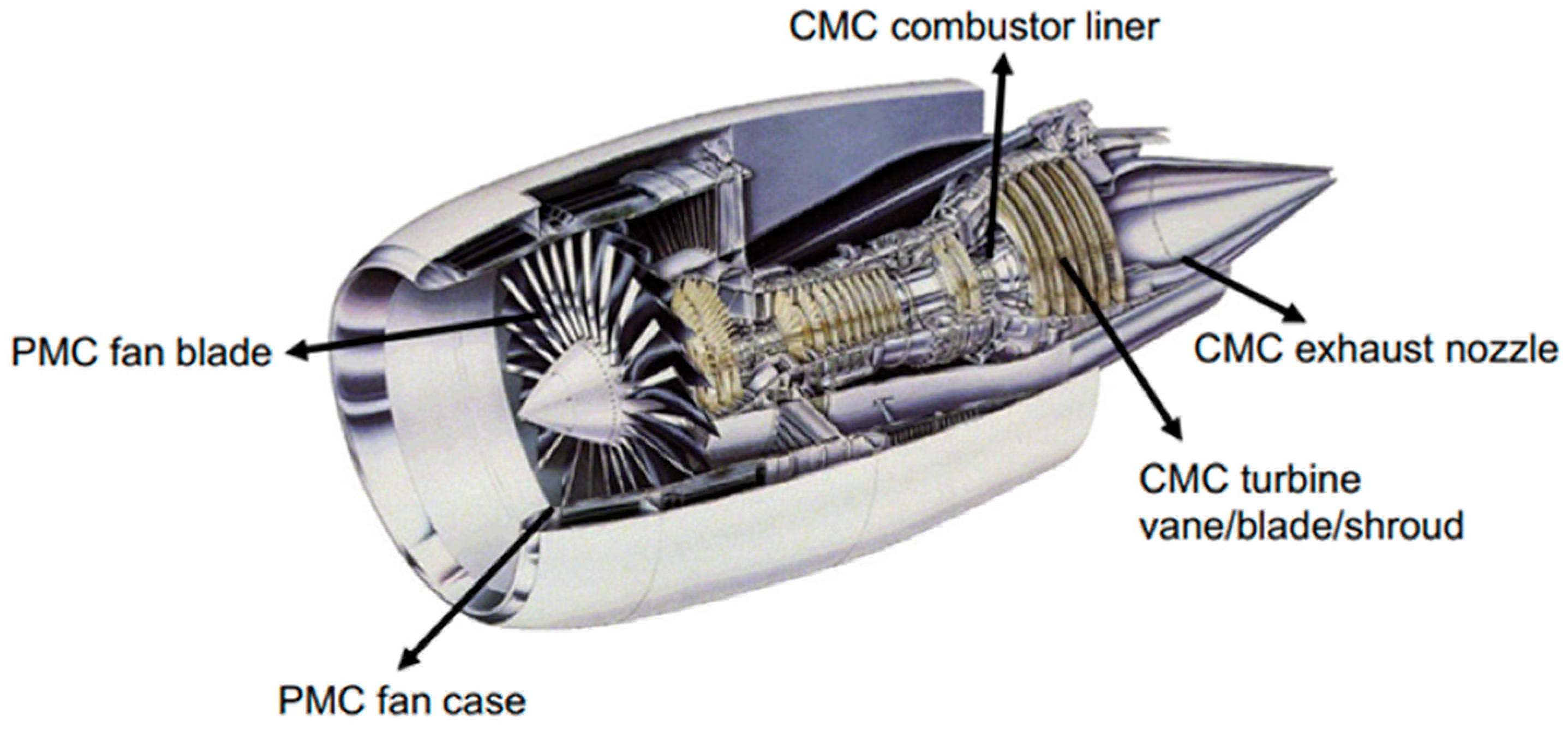 CMC combustor liner

PMC fan blade

CMC exhaust nozzle

CMC turbine vane/blade/shroud

PMC fan case