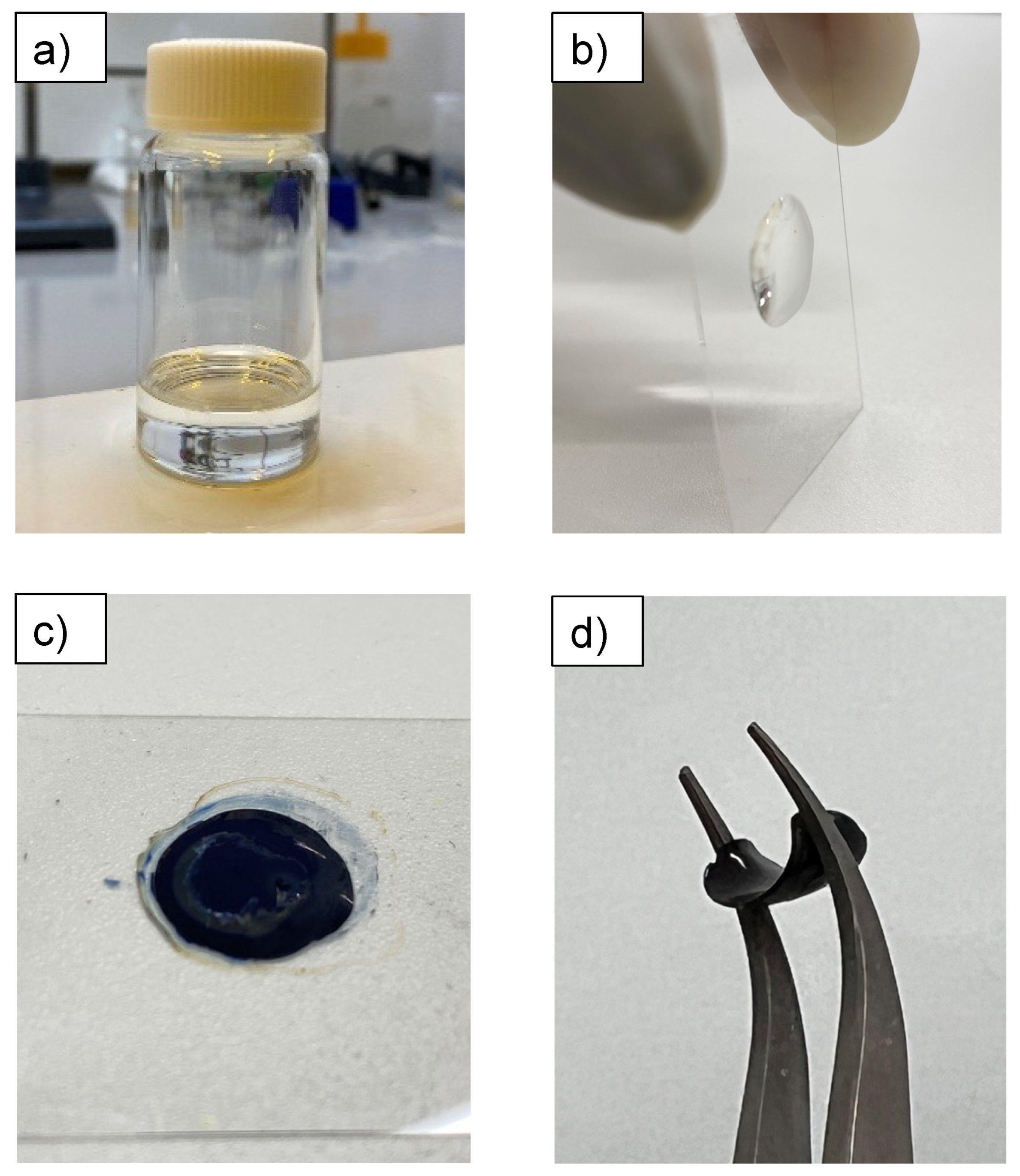 a)

b)

c)

d)