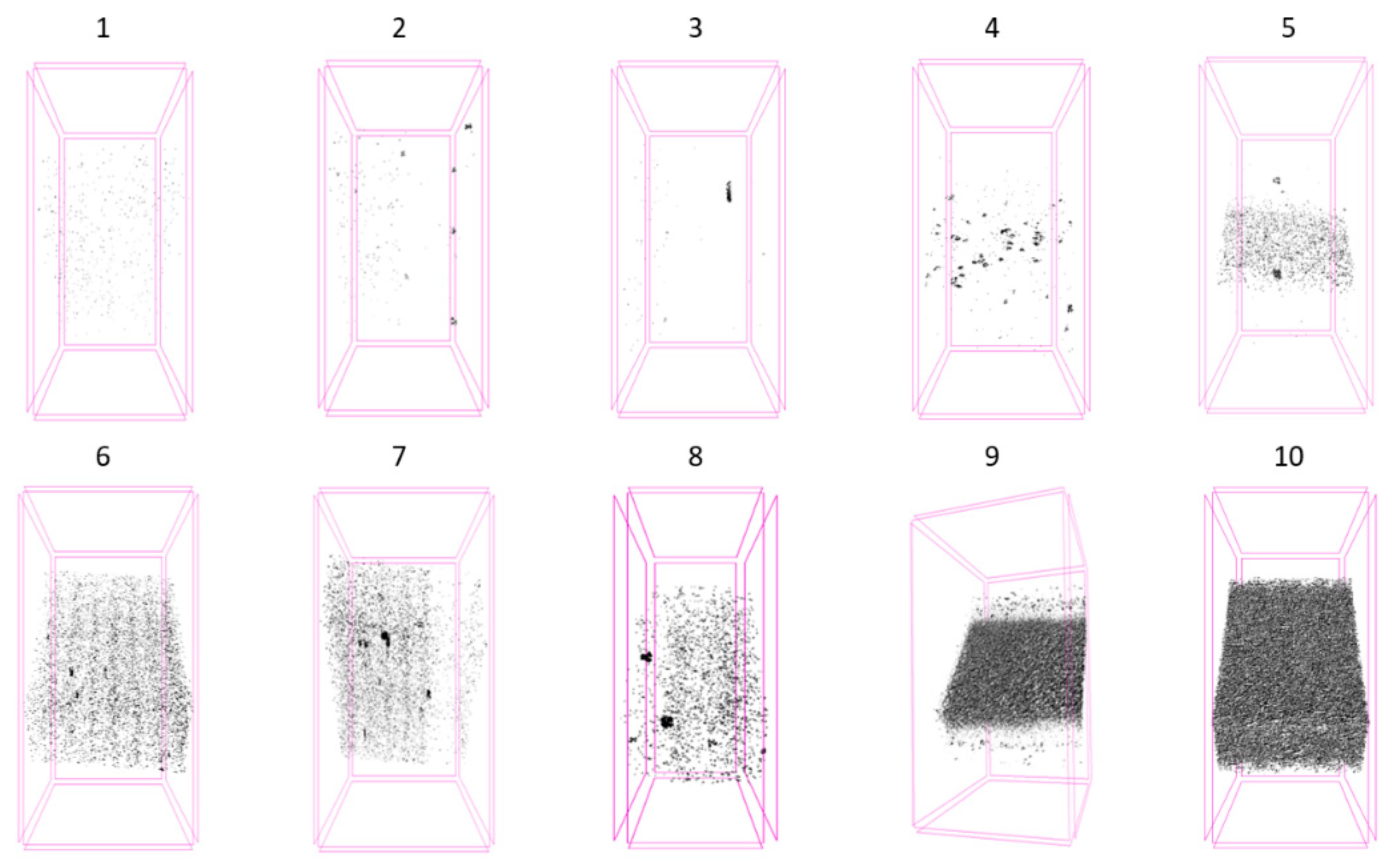 1 2 3 4 5

6 7 8 9 10