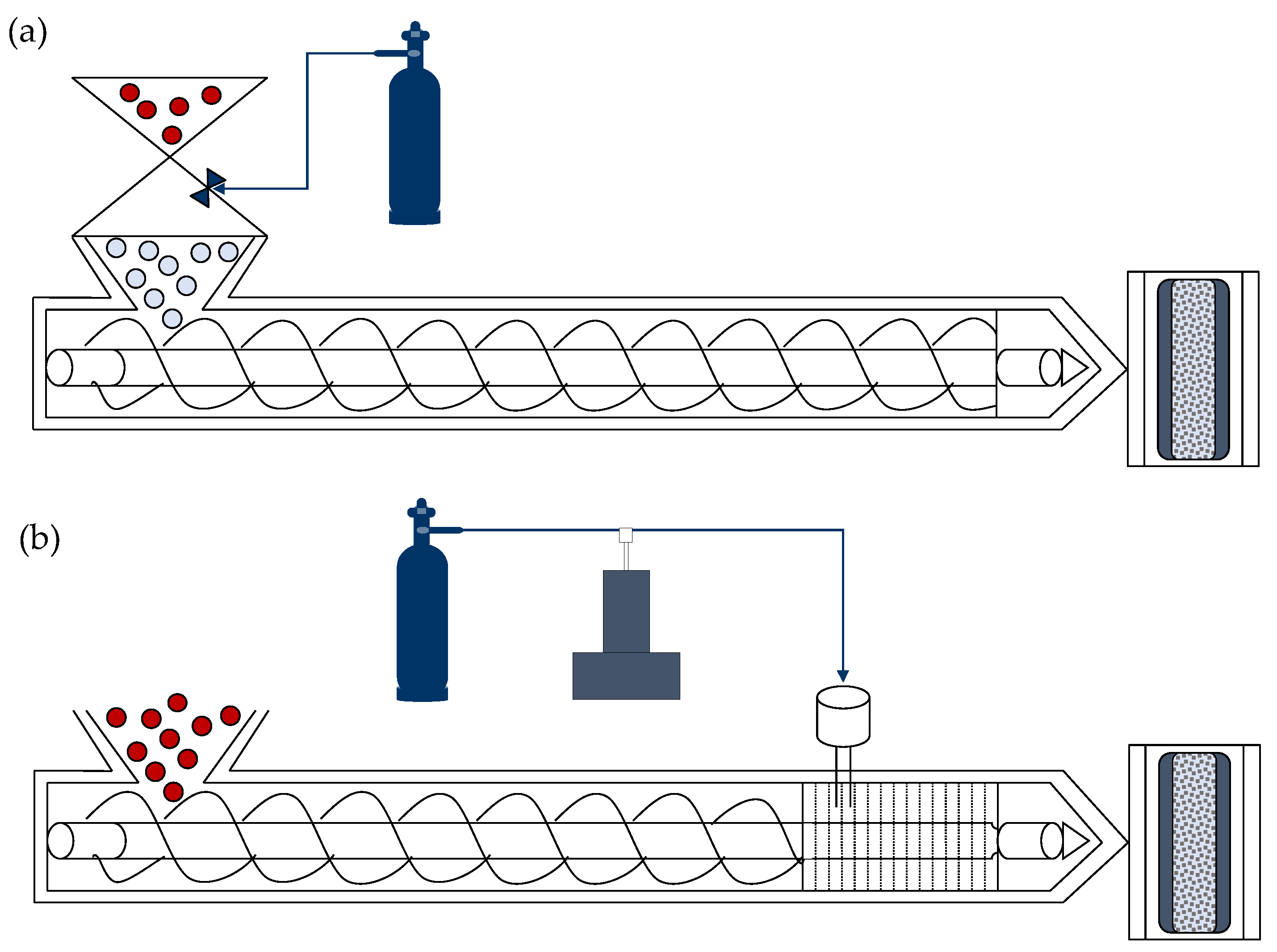 (a)

(b)