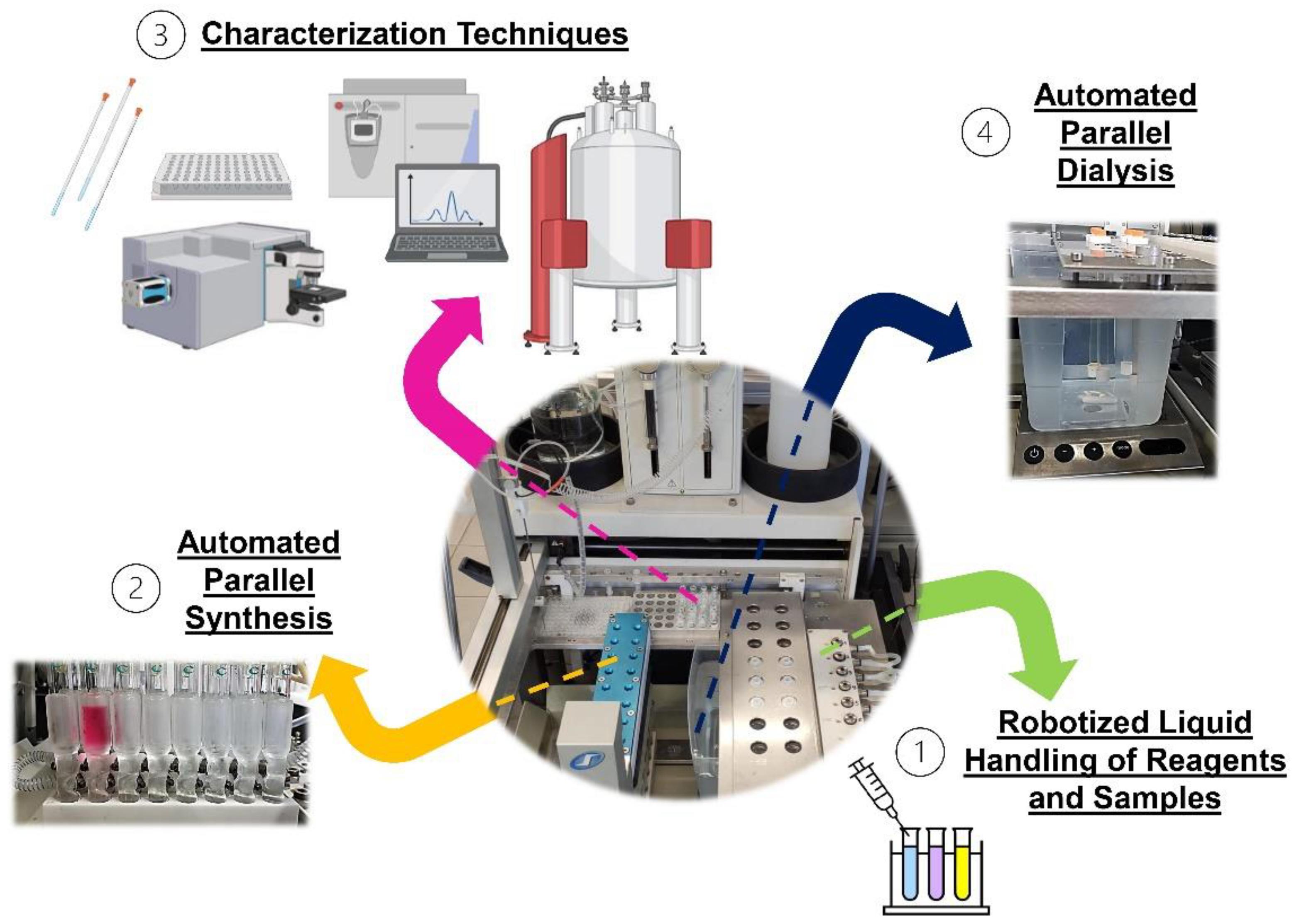 3 Characterization Techniques

4 Automated Parallel Dialysis

2 Automated Parallel Synthesis

1 Robotized Liquid Handling of Reagents and Samples