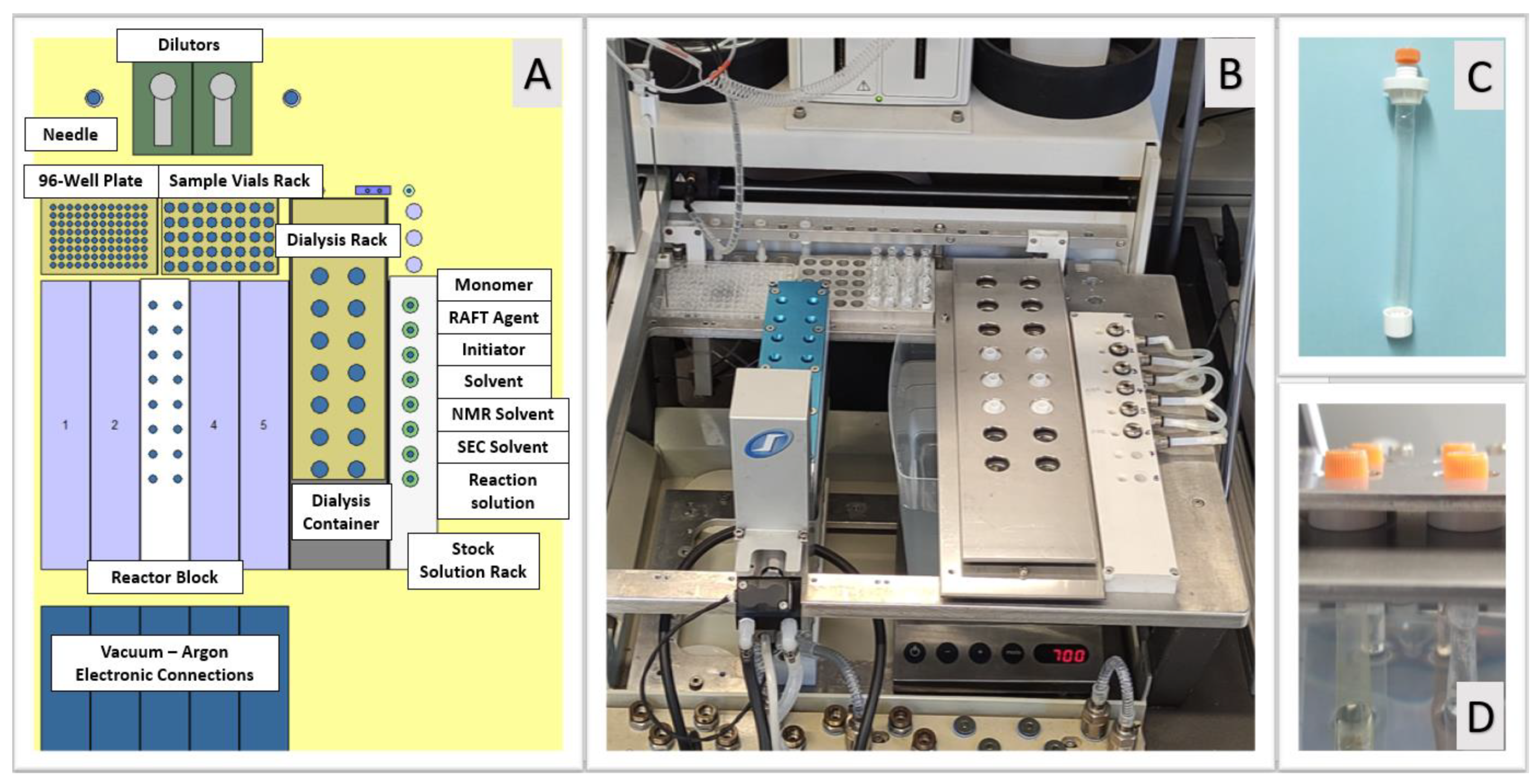 Dilutors

A

Needle

96-Well Plate

Sample Vials Rack

Dialysis Rack

Monomer

RAFT Agent

Initiator

Solvent

NMR Solvent

SEC Solvent

Reaction solution

1

2

4

5

Dialysis Container

Stock Solution Rack

Reactor Block

Vacuum – Argon Electronic Connections

B

700

C

D