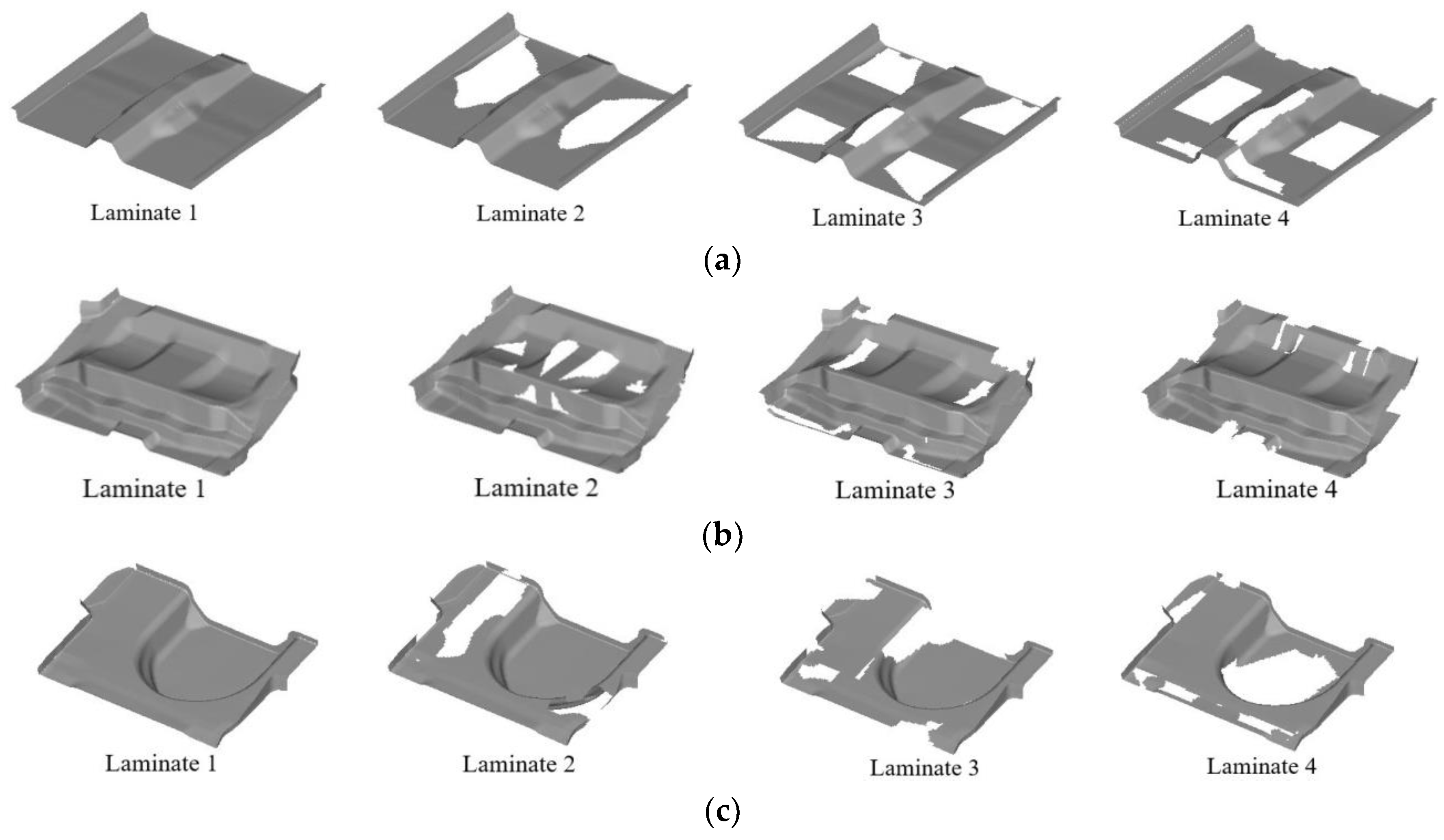 Laminate 1

Laminate 2

Laminate 3

Laminate 4

(a)

Laminate 1

Laminate 2

Laminate 3

Laminate 4

(b)

Laminate 1

Laminate 2

Laminate 3

Laminate 4

(c)