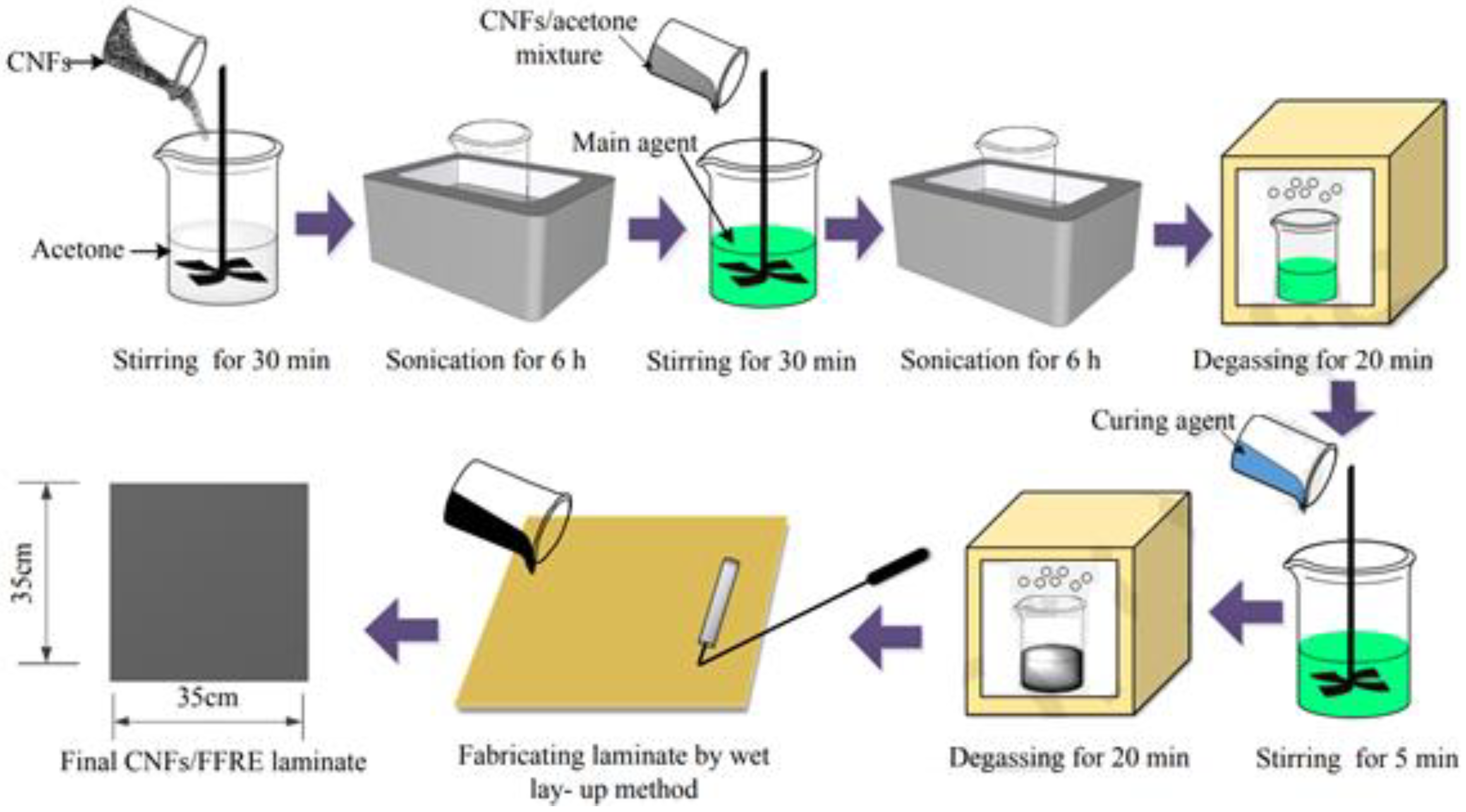 CNFs

Acetone

Stirring for 30 min

Sonication for 6 h

CNFs/acetone mixture

Main agent

Stirring for 30 min

Sonication for 6 h

Degassing for 20 min

Curing agent

Stirring for 5 min

Degassing for 20 min

Fabricating laminate by wet lay- up method

35cm

35cm

Final CNFs/FFRE laminate