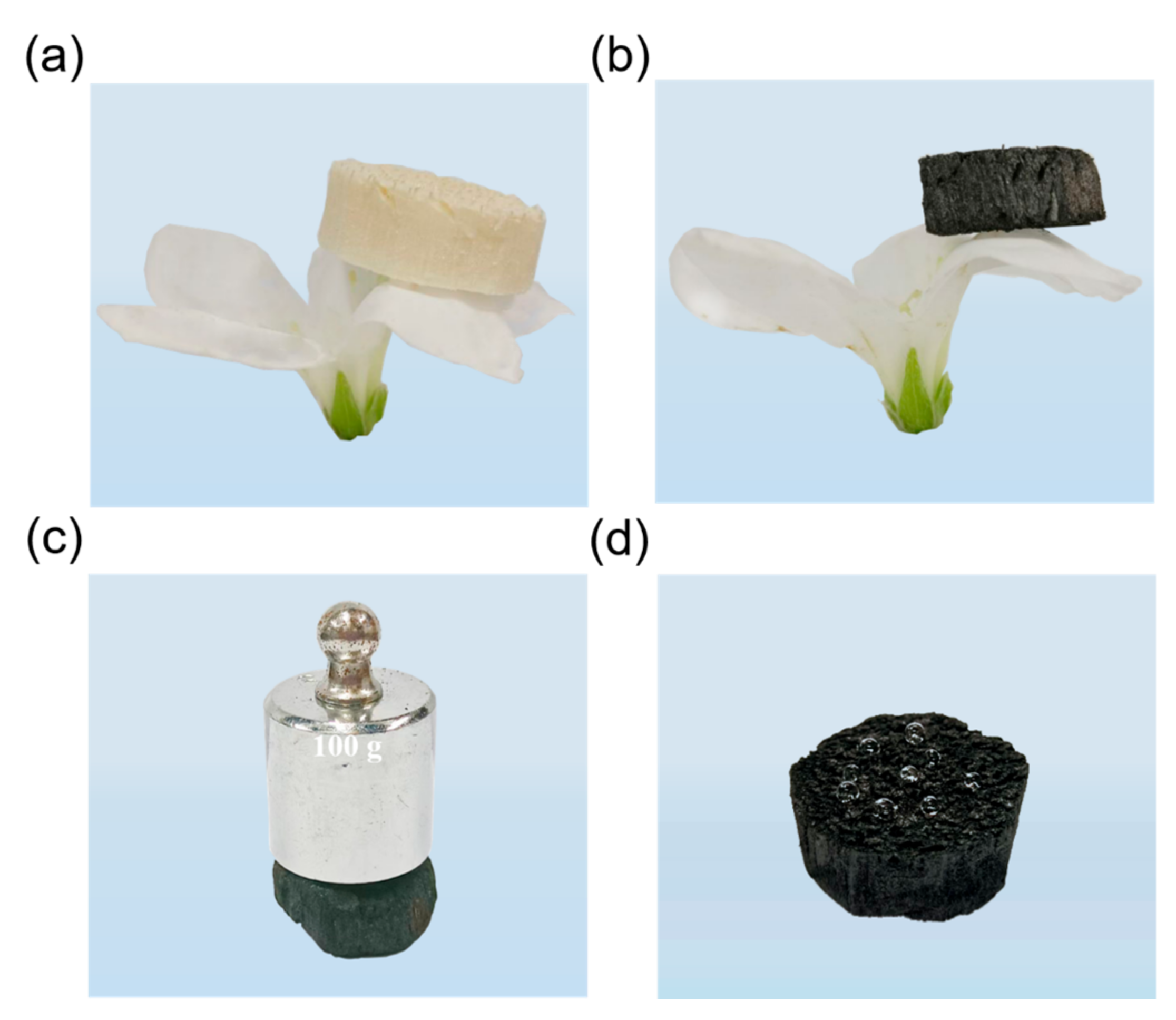 (a)

(b)

(c)

100 g

(d)