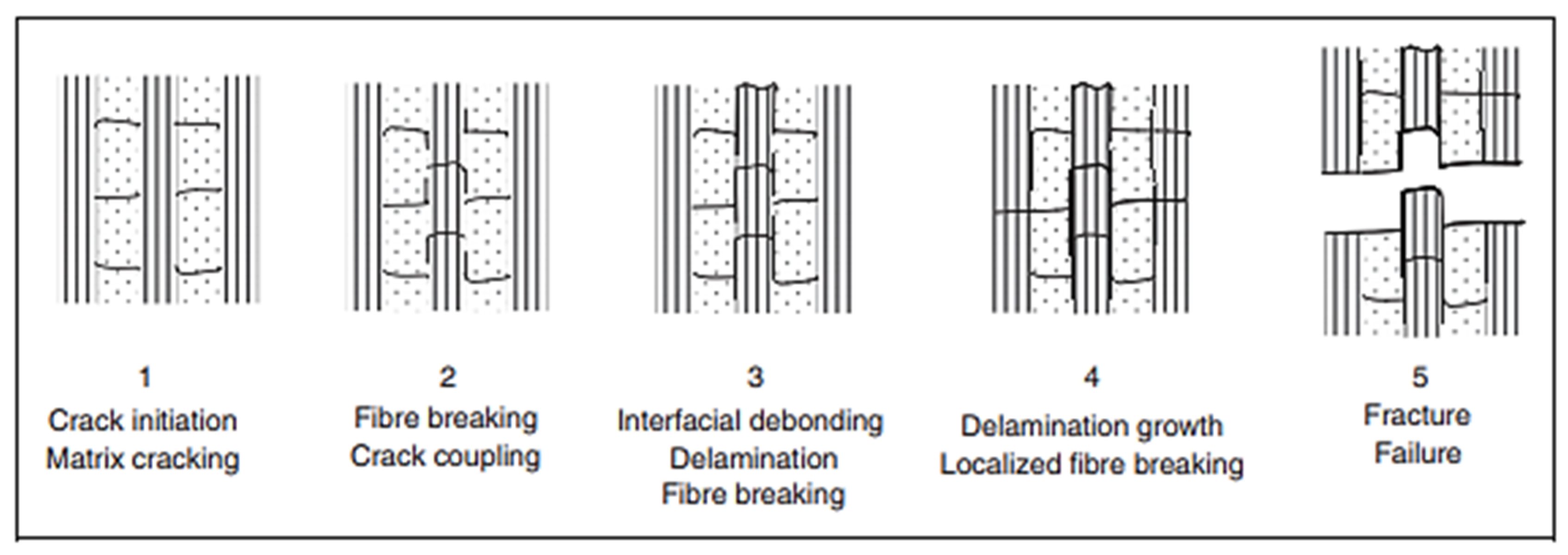 1
Crack initiation
Matrix cracking

2
Fibre breaking
Crack coupling

3
Interfacial debonding
Delamination
Fibre breaking

4
Delamination growth
Localized fibre breaking

5
Fracture
Failure