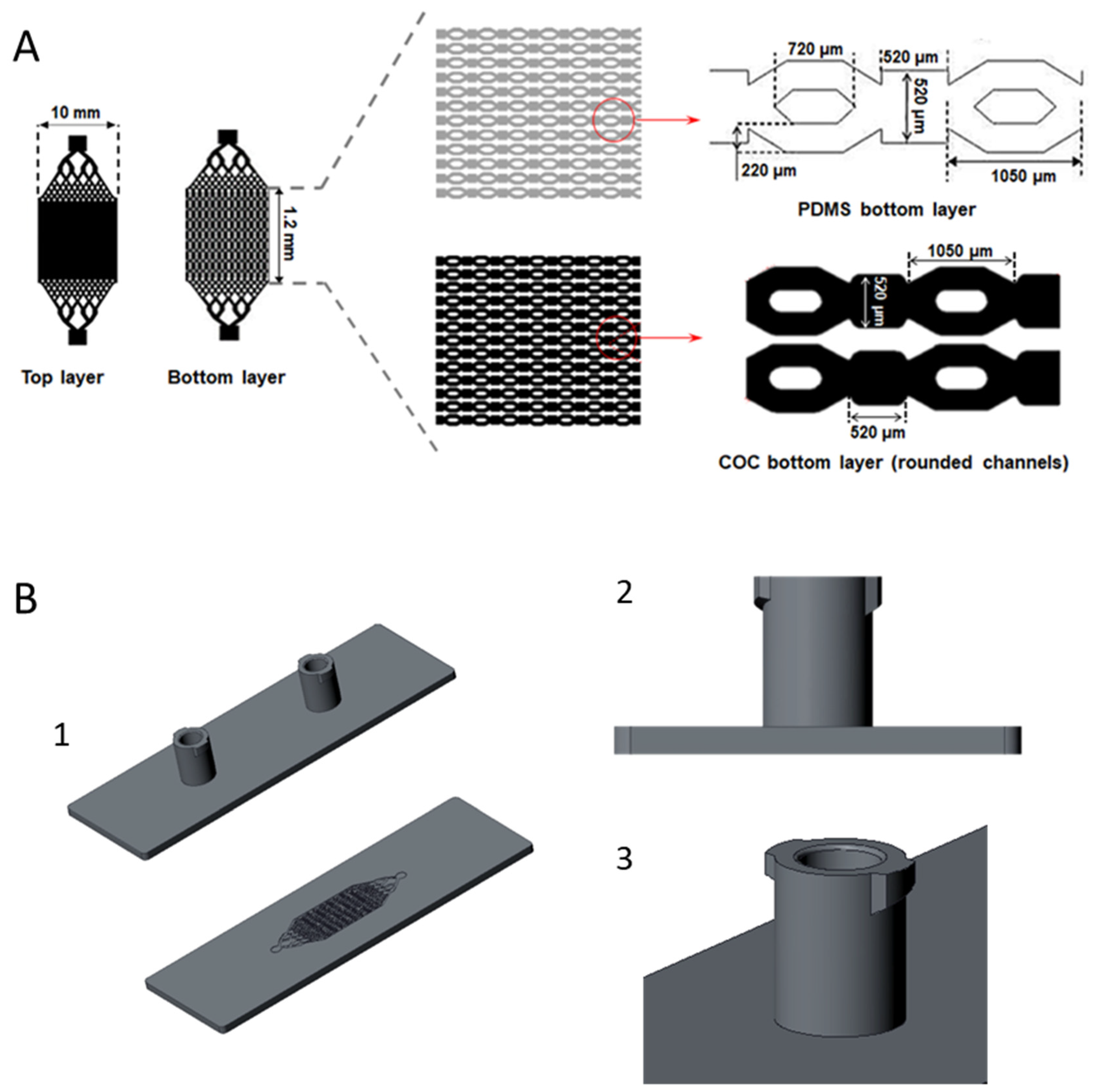 A

10 mm

1.2 mm

Top layer

Bottom layer

720 µm

520 µm

520 µm

220 µm

1050 µm

PDMS bottom layer

1050 µm

520 µm

520 µm

COC bottom layer (rounded channels)

B

1

2

3