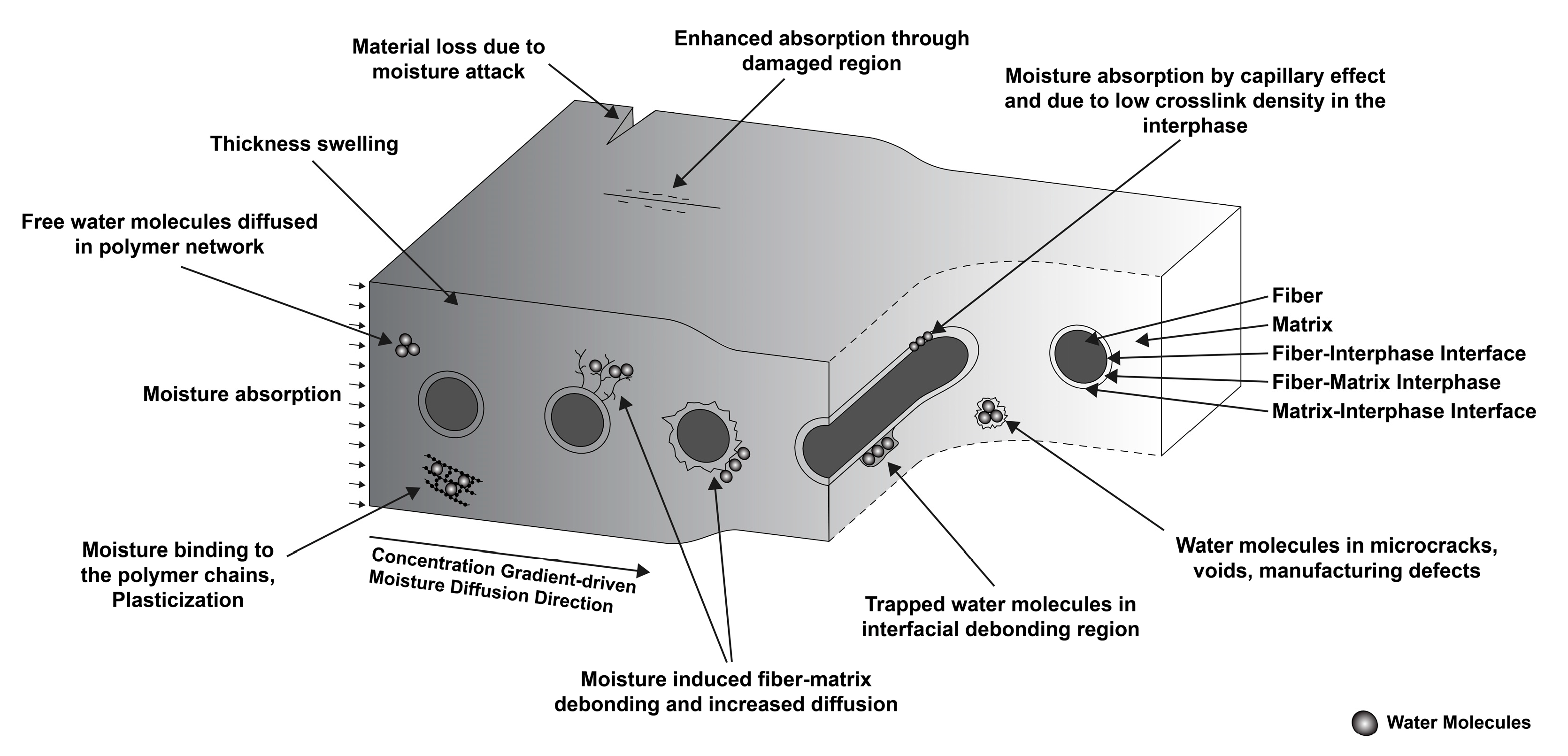 Material loss due to moisture attack

Enhanced absorption through damaged region

Moisture absorption by capillary effect and due to low crosslink density in the interphase

Thickness swelling

Free water molecules diffused in polymer network

Moisture absorption

Fiber

Matrix

Fiber-Interphase Interface

Fiber-Matrix Interphase

Matrix-Interphase Interface

Moisture binding to the polymer chains, Plasticization

Concentration Gradient-driven Moisture Diffusion Direction

Water molecules in microcracks, voids, manufacturing defects

Trapped water molecules in interfacial debonding region

Moisture induced fiber-matrix debonding and increased diffusion

Water Molecules