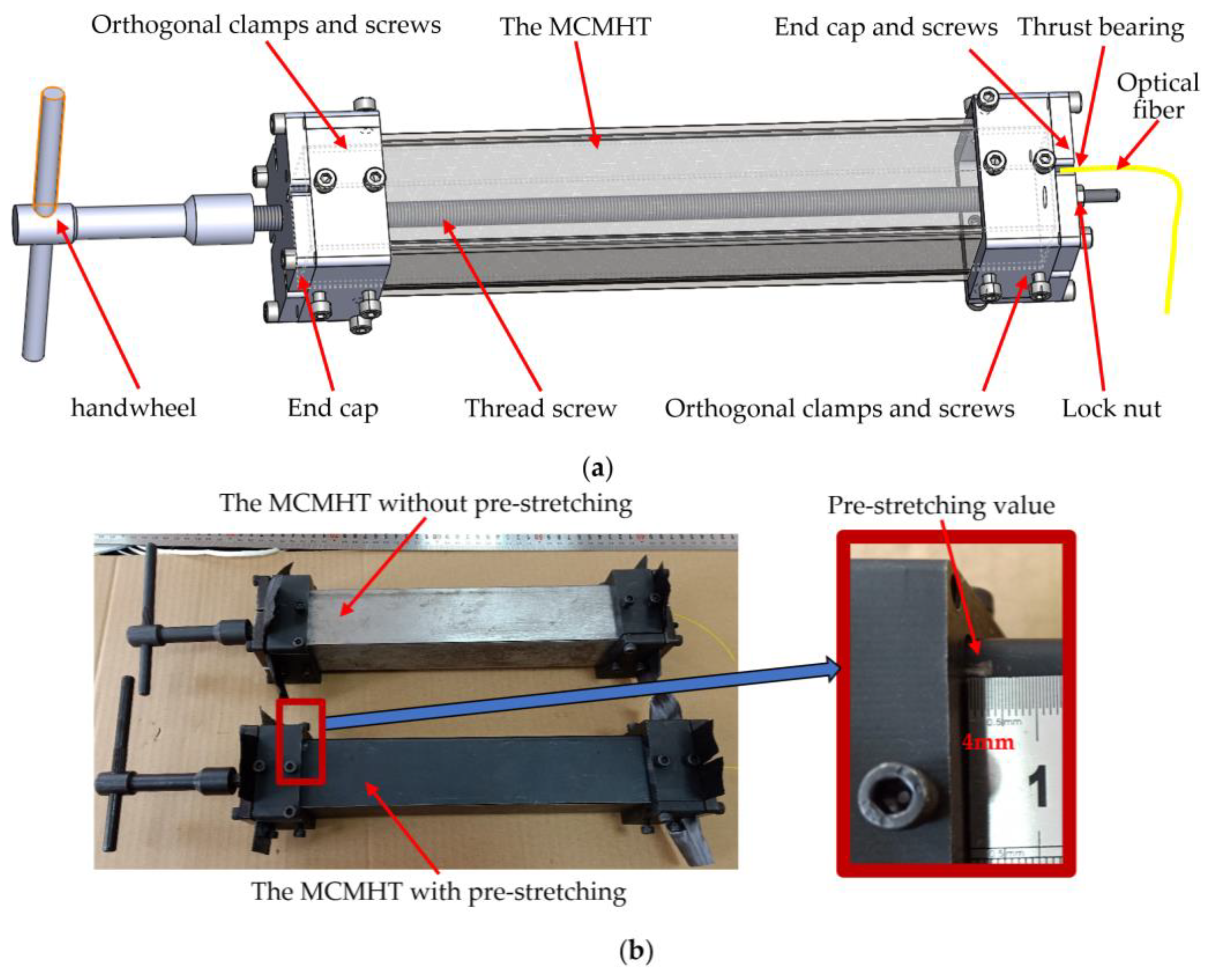 Orthogonal clamps and screws
The MCMHT
End cap and screws
Thrust bearing
Optical fiber
handwheel
End cap
Thread screw
Orthogonal clamps and screws
Lock nut

(a)

The MCMHT without pre-stretching
Pre-stretching value
0.5mm
4mm
1
0.5mm
The MCMHT with pre-stretching

(b)