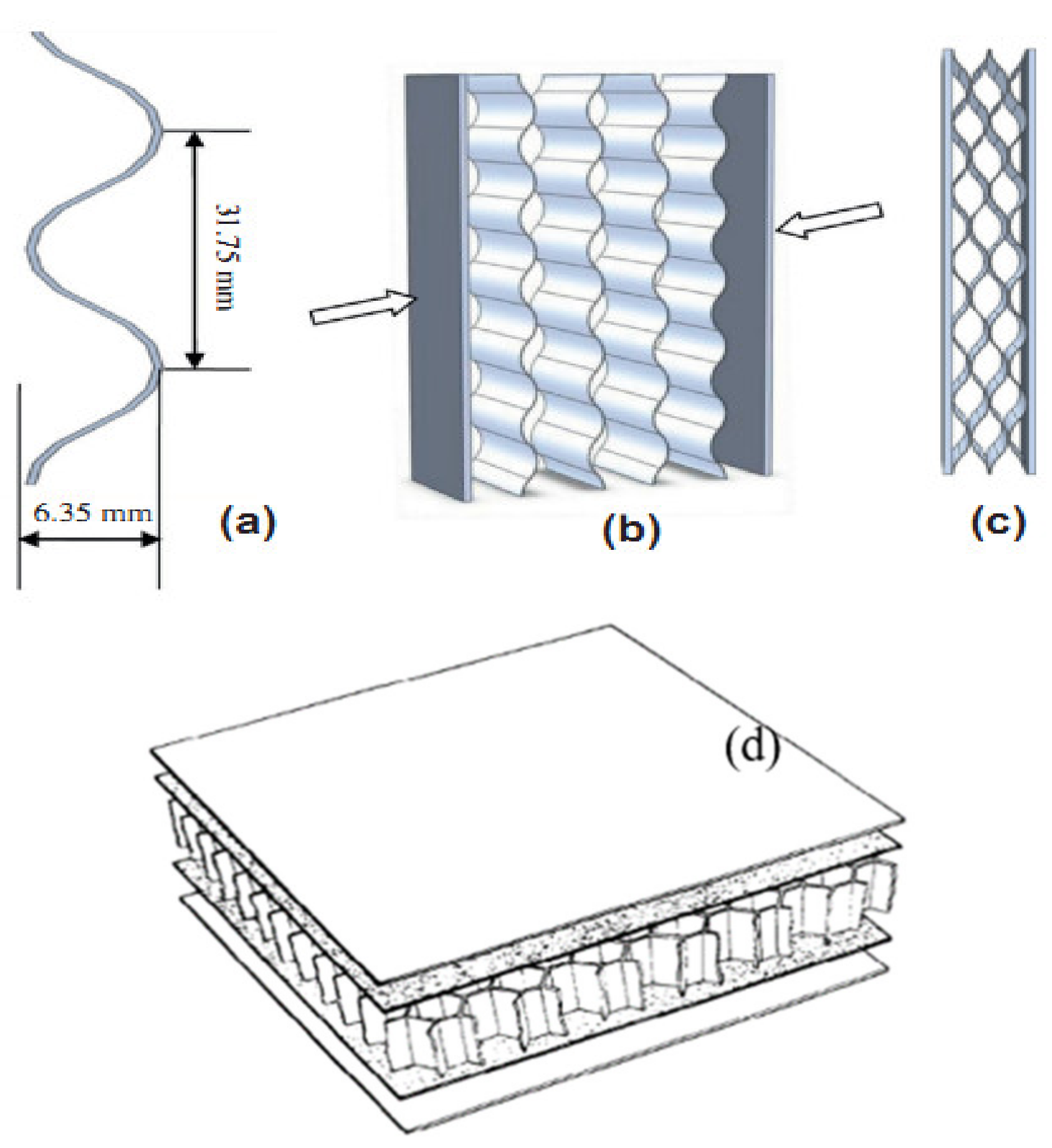 31.75 mm

6.35 mm

(a)

(b)

(c)

(d)