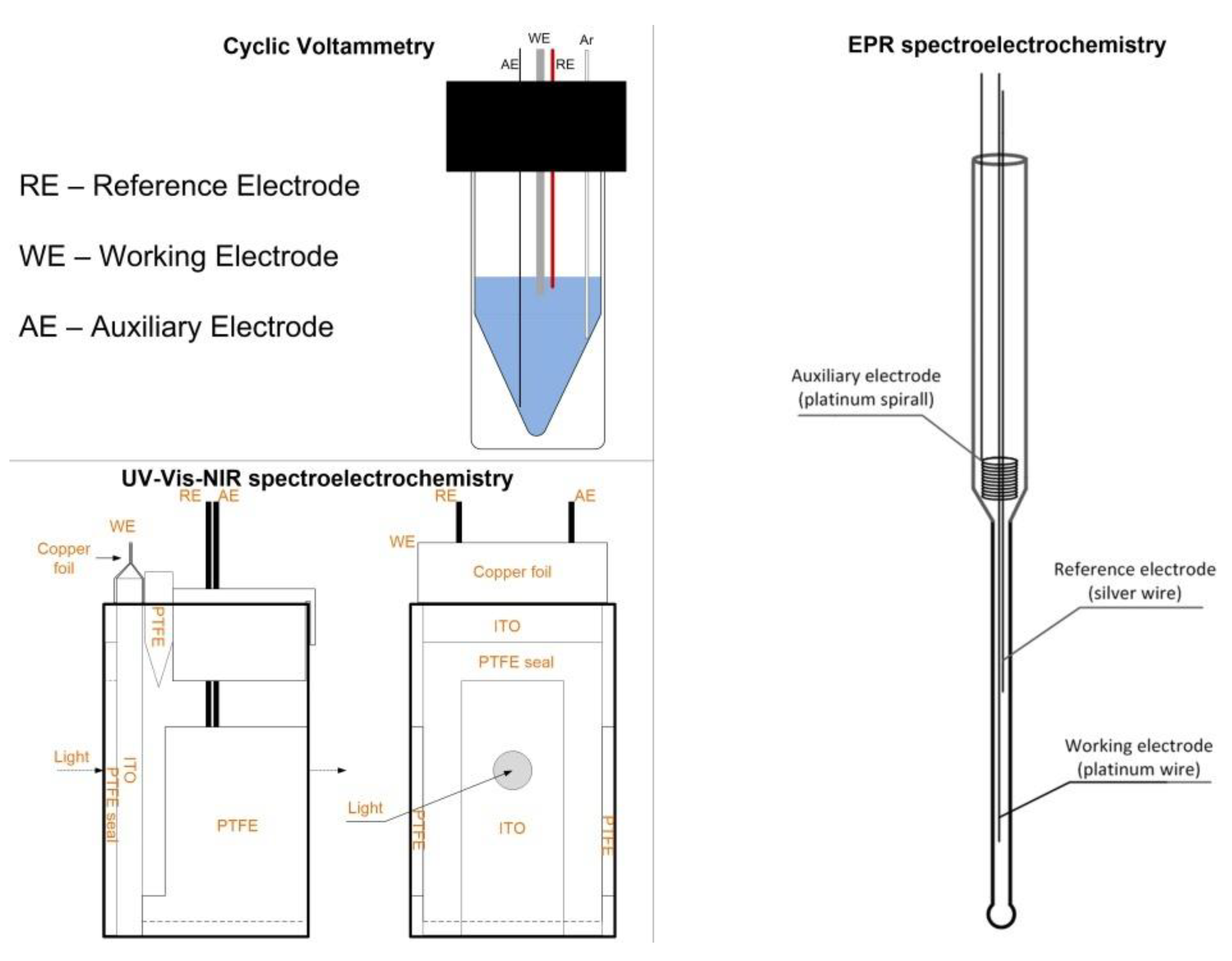 Cyclic Voltammetry

WE Ar
AE RE

RE – Reference Electrode

WE – Working Electrode

AE – Auxiliary Electrode

UV-Vis-NIR spectroelectrochemistry

RE AE
WE
Copper foil
PTFE
Light
ITO
PTFE seal
PTFE

RE AE
WE
Copper foil
ITO
PTFE seal
Light
PTFE
ITO
PTFE

EPR spectroelectrochemistry

Auxiliary electrode (platinum spirall)

Reference electrode (silver wire)

Working electrode (platinum wire)