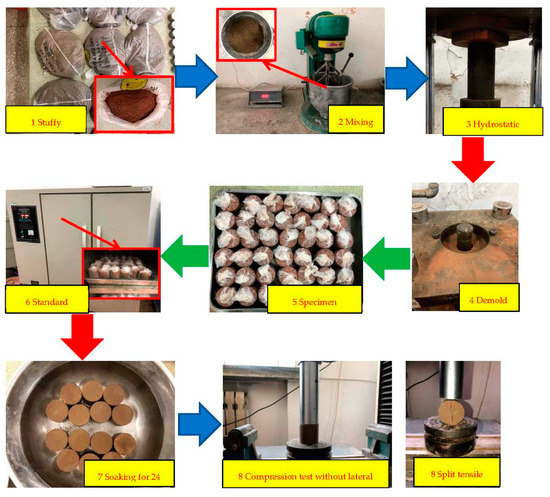 1 Stuffy

2 Mixing

3 Hydrostatic

4 Demold

5 Specimen

6 Standard

7 Soaking for 24

8 Compression test without lateral

8 Split tensile