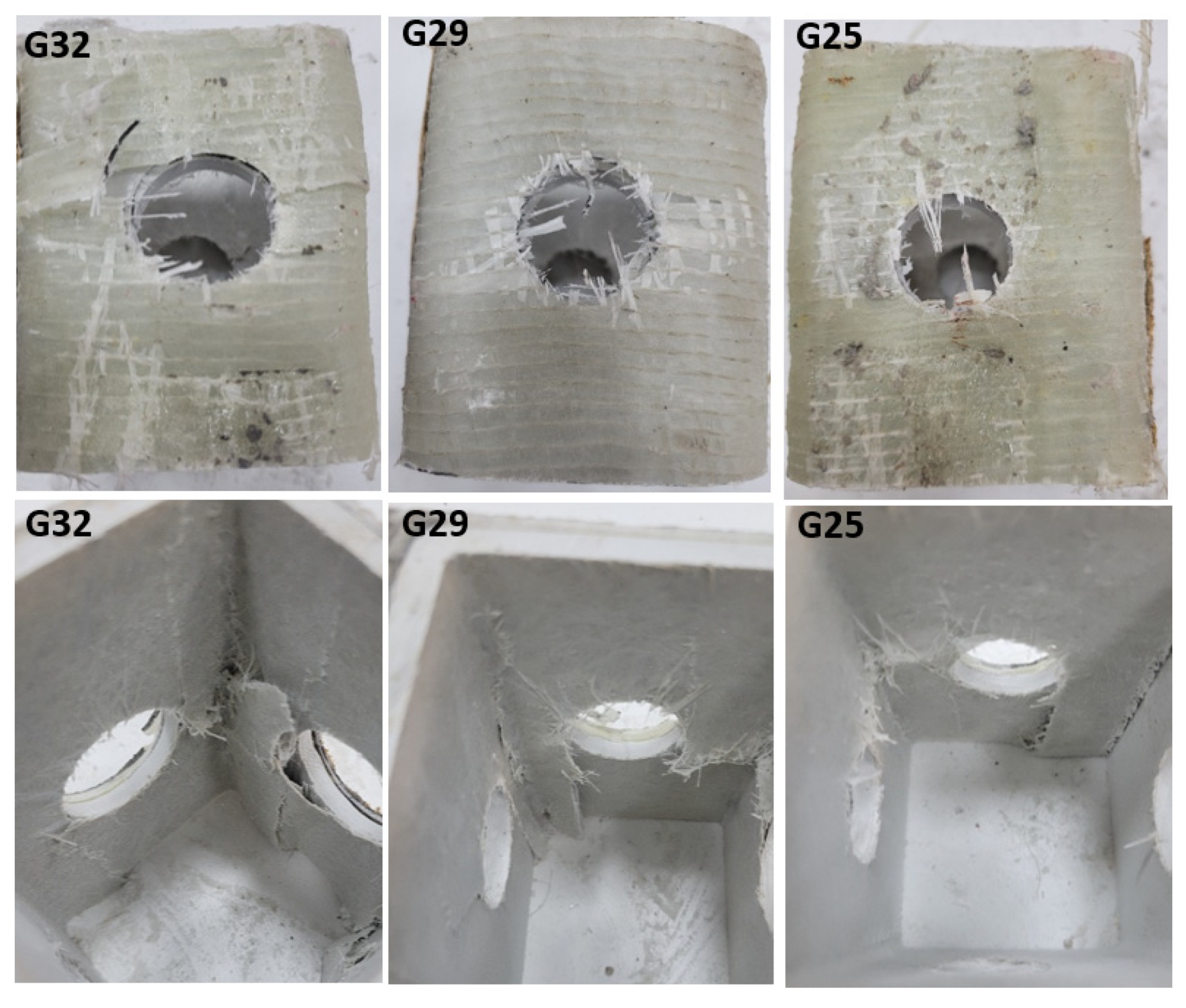 G32

G29

G25

G32

G29

G25