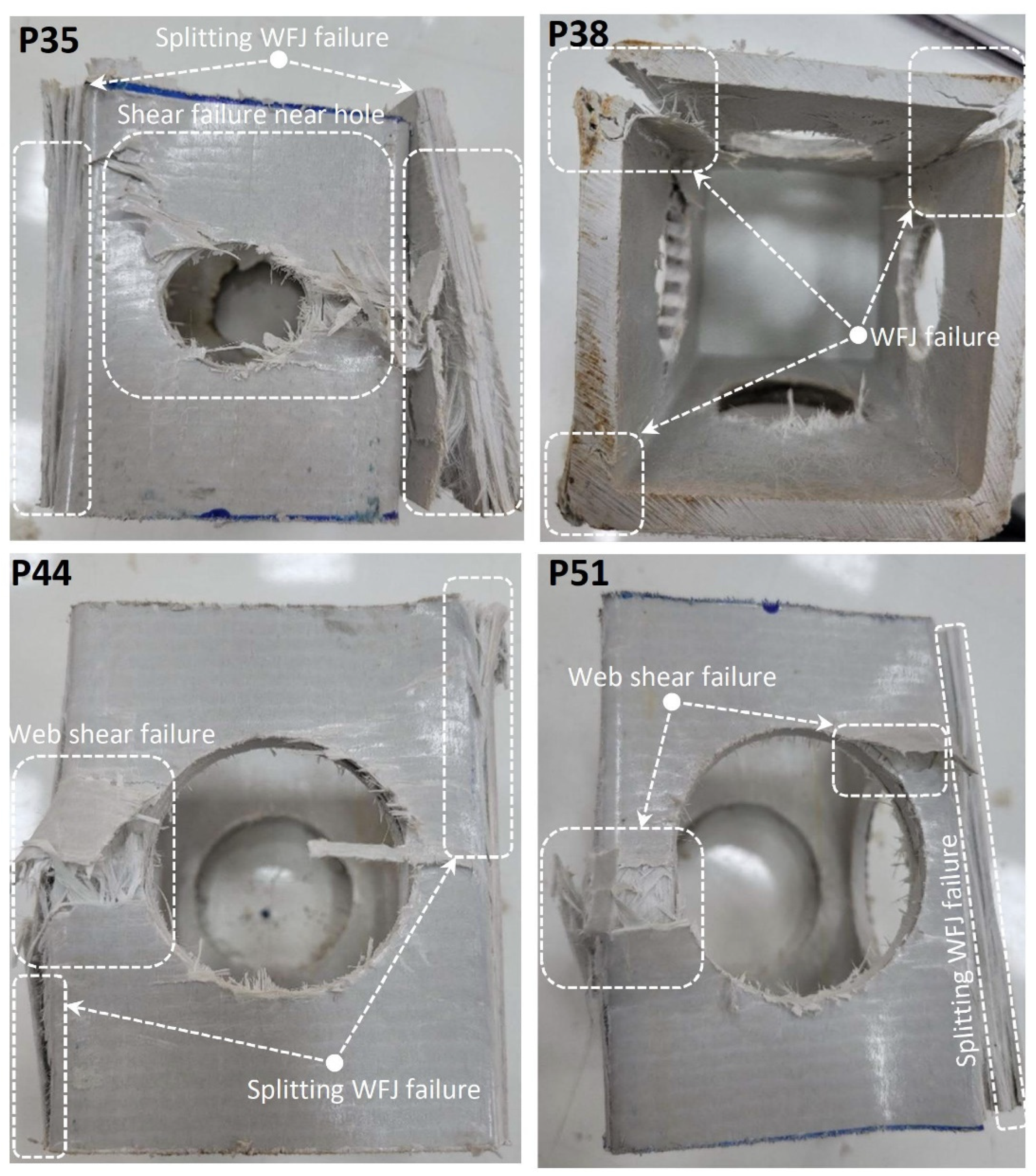 P35

Splitting WFJ failure

Shear failure near hole

P38

WFJ failure

P44

Web shear failure

Splitting WFJ failure

P51

Web shear failure

Splitting WFJ failure