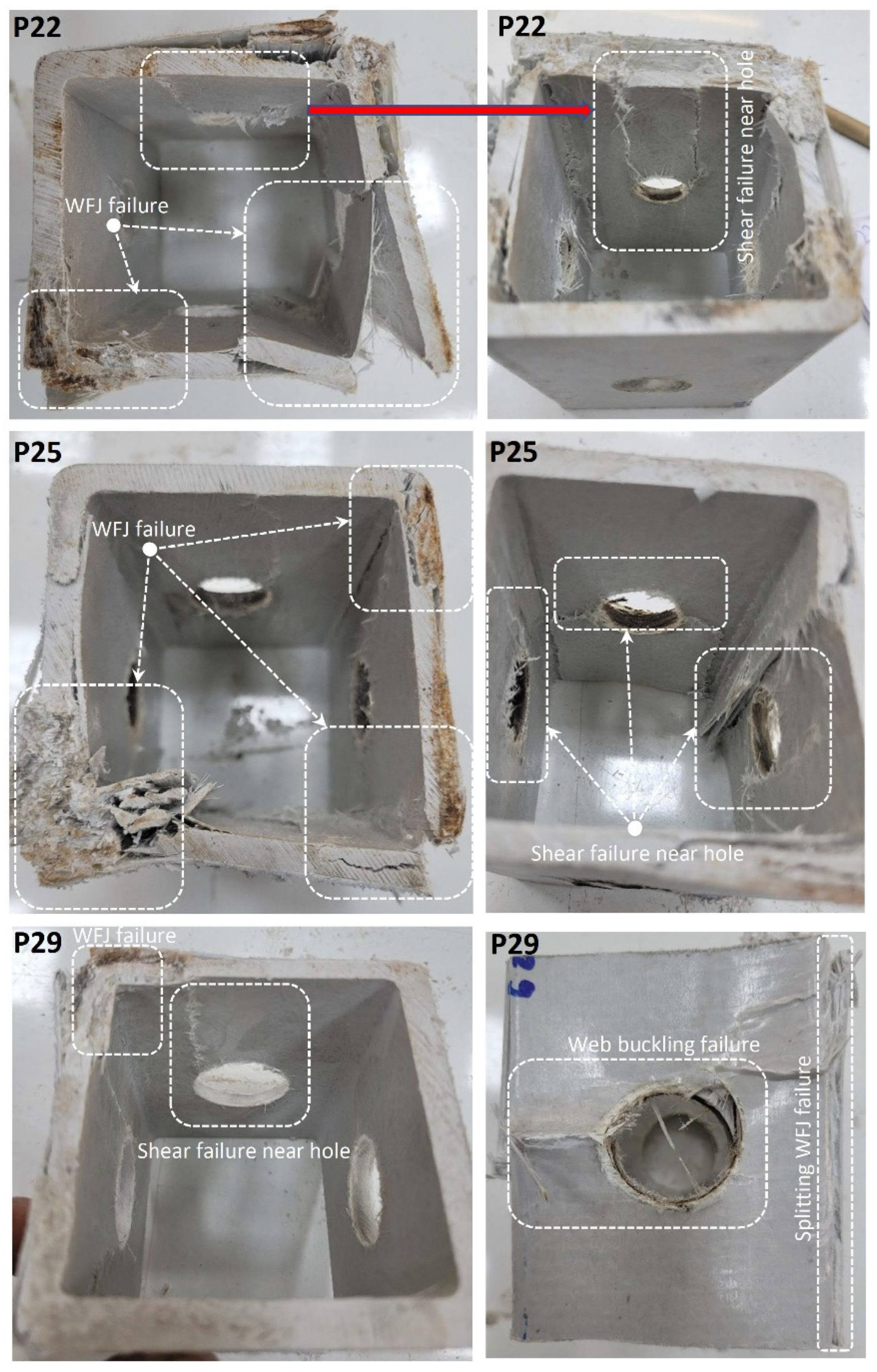 P22

WFJ failure

P22

Shear failure near hole

P25

WFJ failure

P25

Shear failure near hole

P29

WFJ failure

Shear failure near hole

P29

Web buckling failure

Splitting WFJ failure