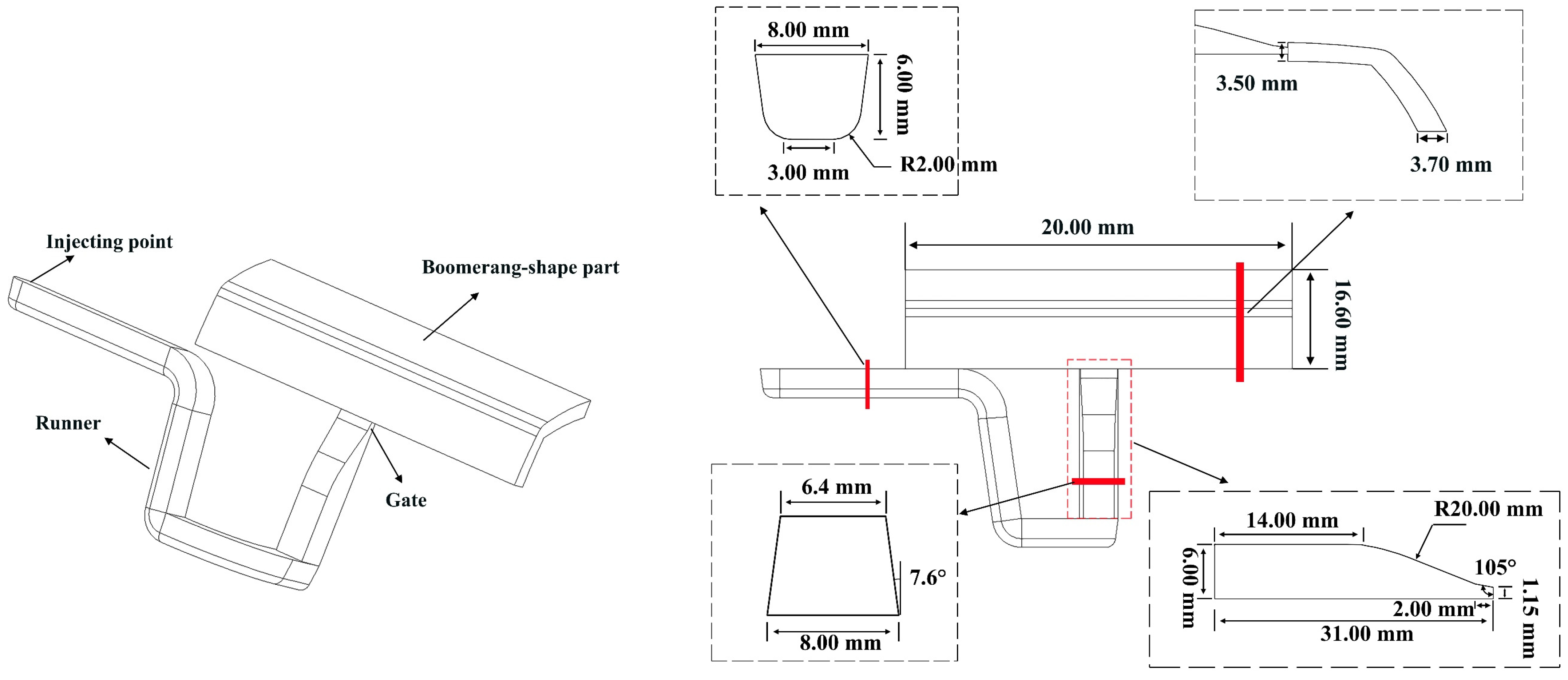 Injecting point

Boomerang-shape part

Runner

Gate

8.00 mm
6.00 mm
3.00 mm
R2.00 mm

3.50 mm
3.70 mm

20.00 mm
16.60 mm

6.4 mm
7.6°
8.00 mm

14.00 mm
R20.00 mm
6.00 mm
105°
1.15 mm
2.00 mm
31.00 mm