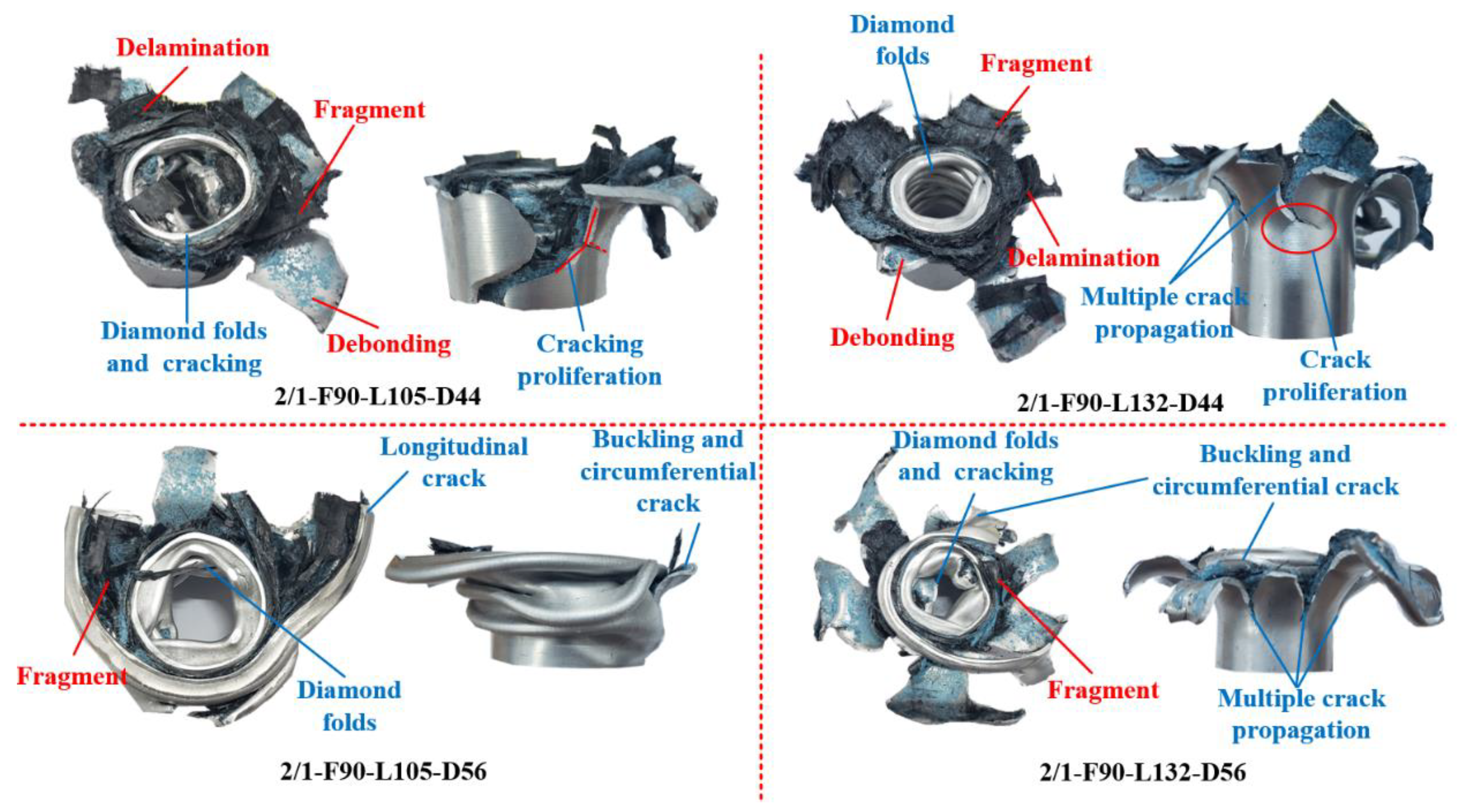 Delamination

Fragment

Diamond folds and cracking

Debonding

Cracking proliferation

2/1-F90-L105-D44

Diamond folds

Fragment

Delamination

Debonding

Multiple crack propagation

Crack proliferation

2/1-F90-L132-D44

Longitudinal crack

Buckling and circumferential crack

Fragment

Diamond folds

2/1-F90-L105-D56

Diamond folds and cracking

Buckling and circumferential crack

Fragment

Multiple crack propagation

2/1-F90-L132-D56