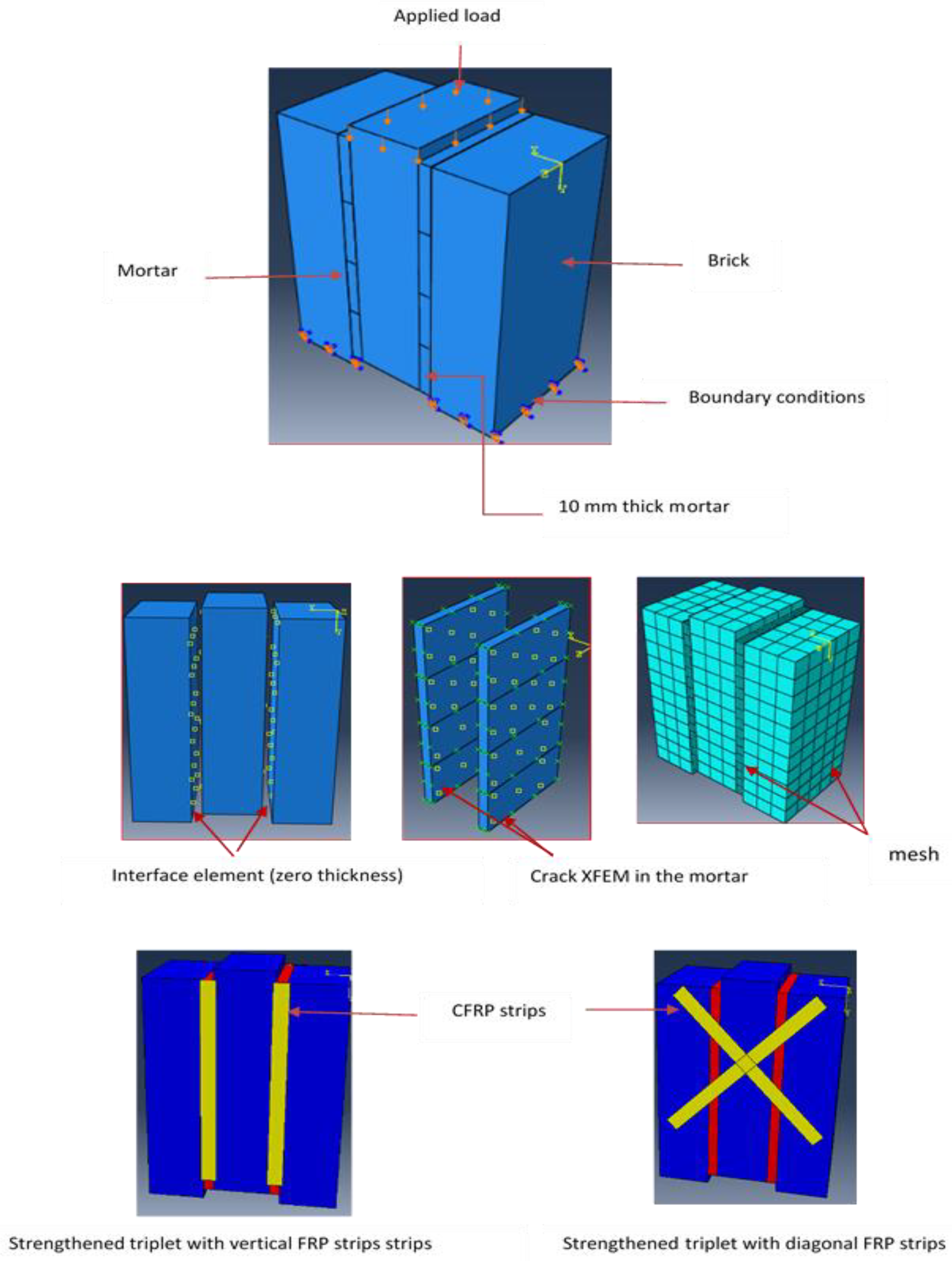 Applied load

Mortar

Brick

Boundary conditions

10 mm thick mortar

Interface element (zero thickness)

Crack XFEM in the mortar

mesh

CFRP strips

Strengthened triplet with vertical FRP strips strips

Strengthened triplet with diagonal FRP strips