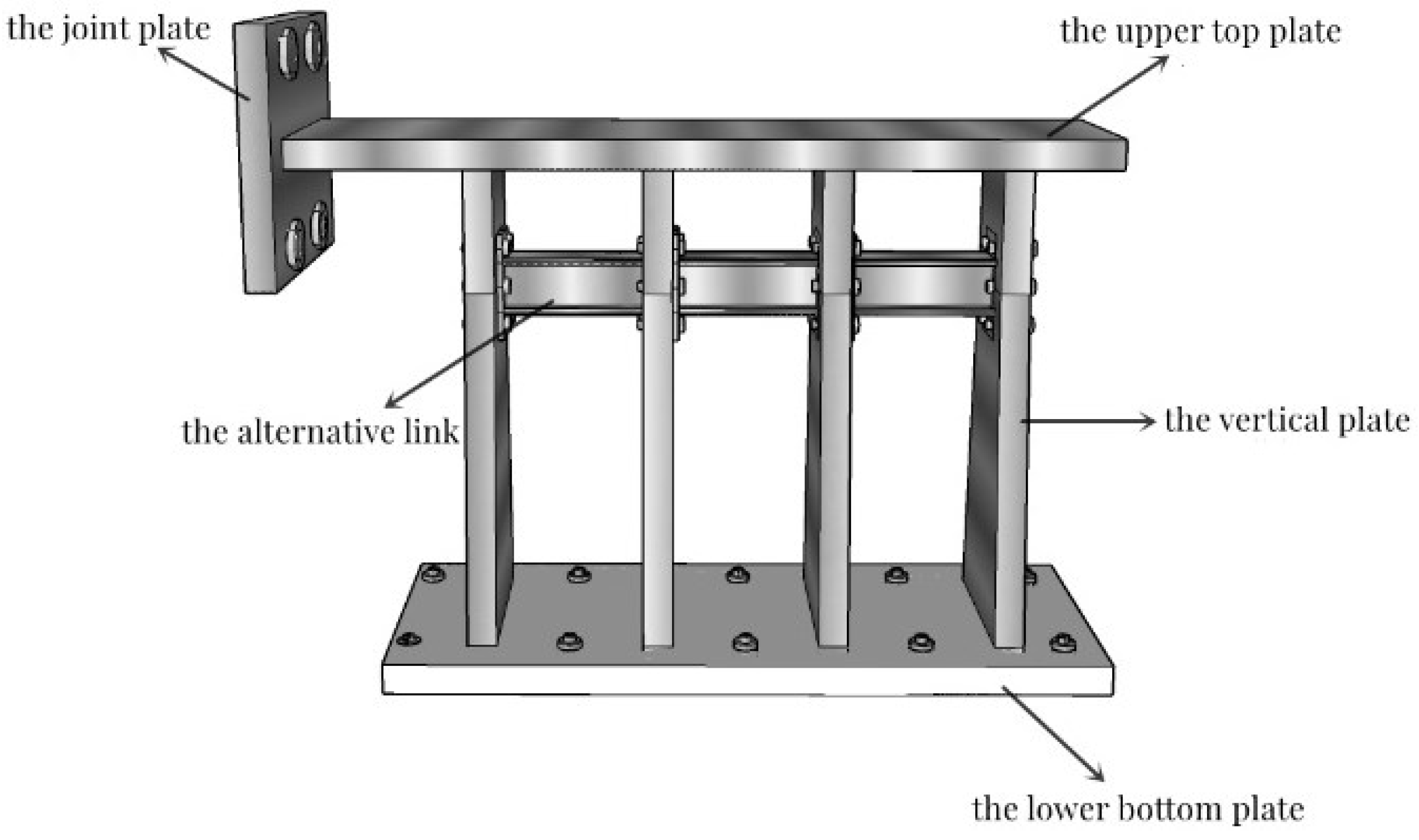 the joint plate

the upper top plate

the alternative link

the vertical plate

the lower bottom plate