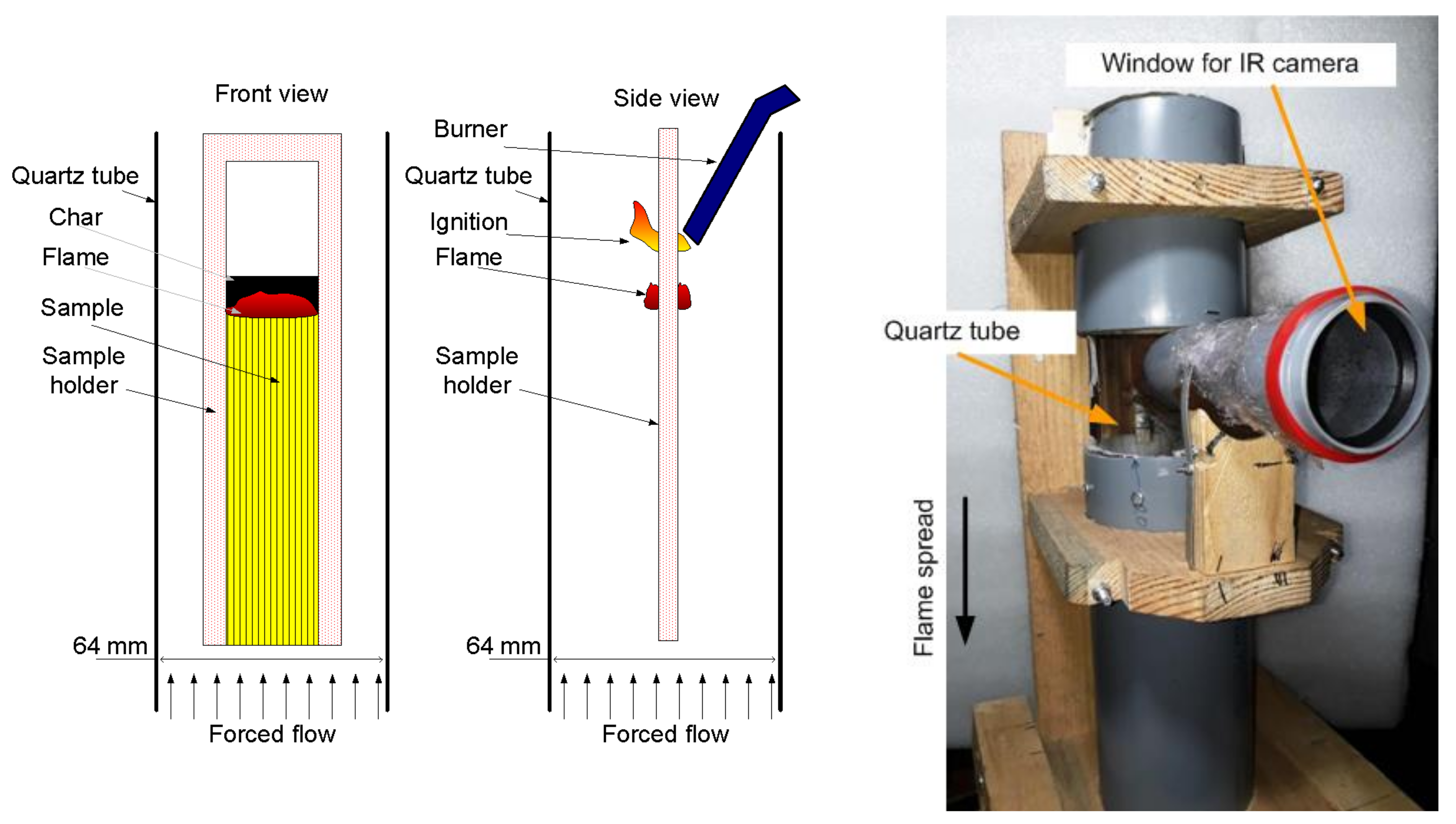 Front view

Quartz tube

Char

Flame

Sample

Sample holder

64 mm

Forced flow

Side view

Burner

Quartz tube

Ignition

Flame

Sample holder

64 mm

Forced flow

Window for IR camera

Quartz tube

Flame spread