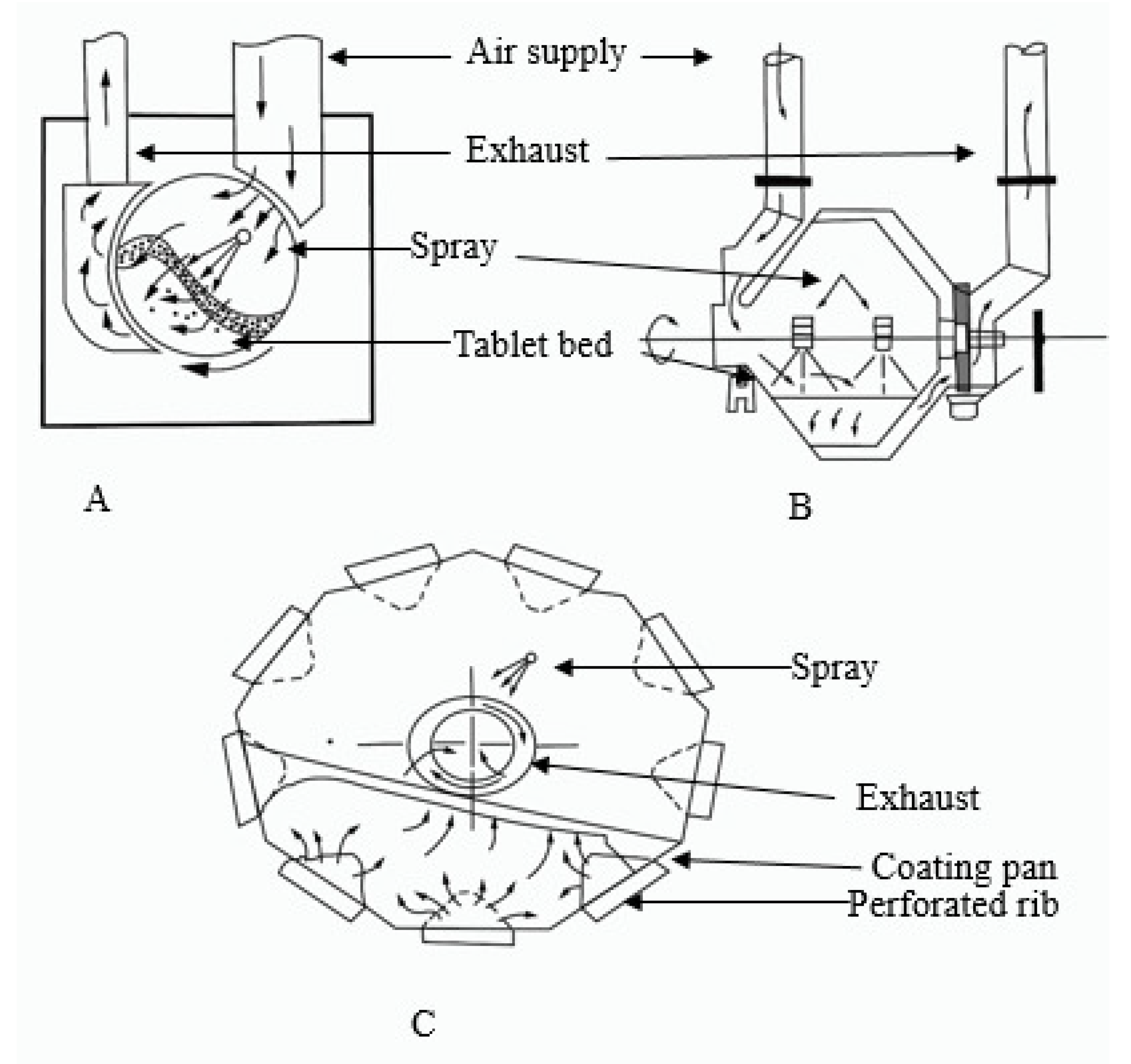 Air supply

Exhaust

Spray

Tablet bed

A

B

Spray

Exhaust

Coating pan

Perforated rib

C