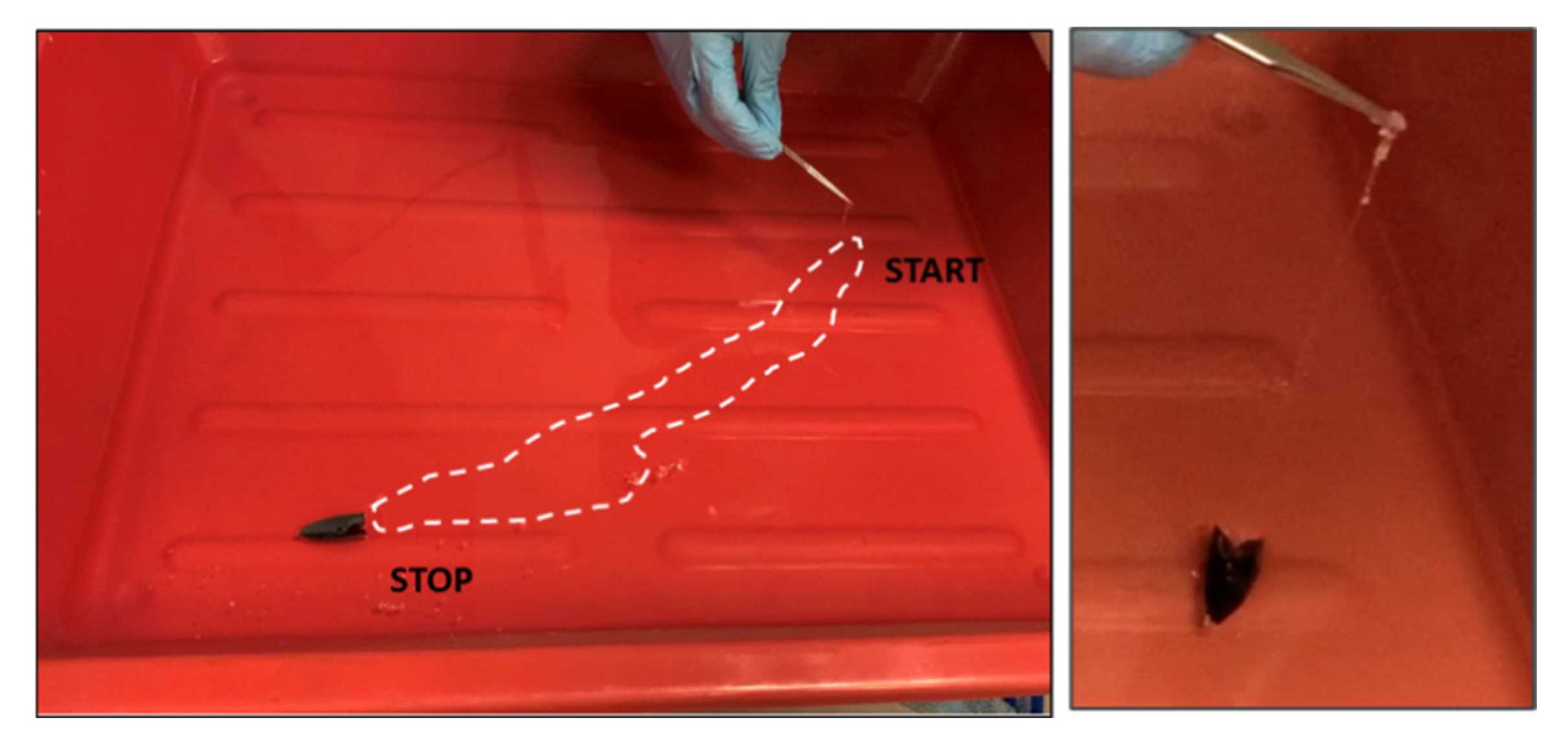 START

STOP