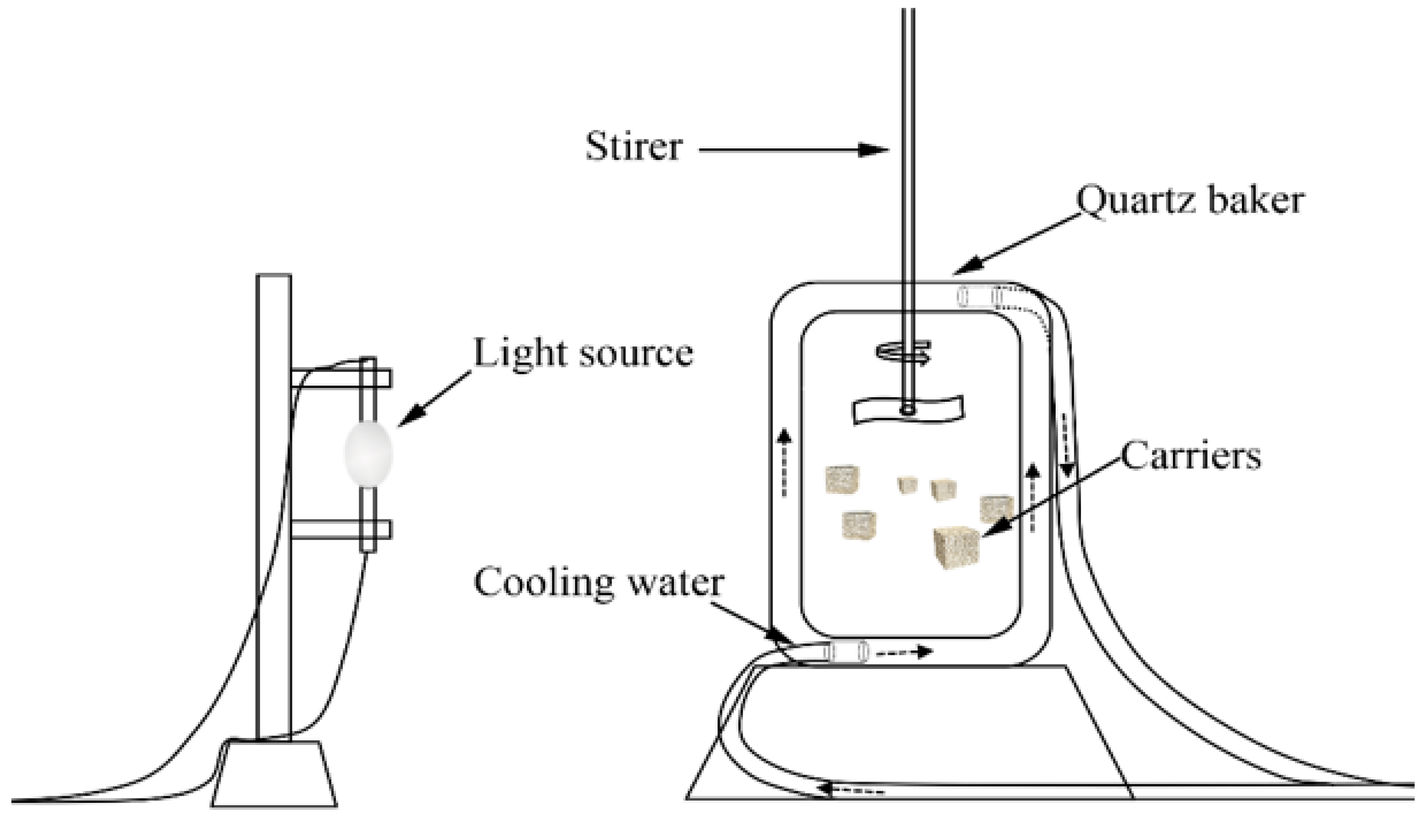 Stirer

Quartz baker

Light source

Carriers

Cooling water