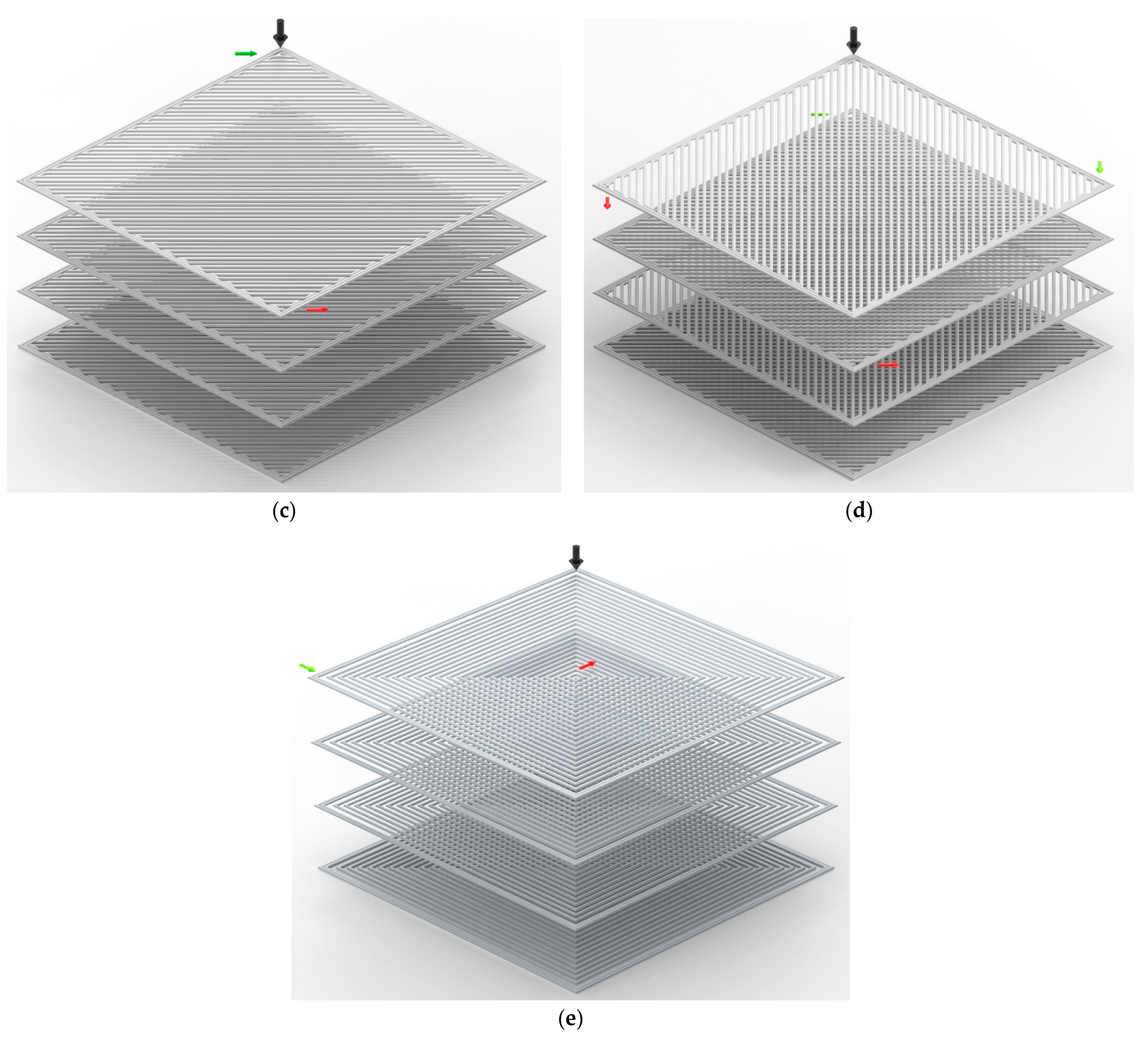 (c)

(d)

(e)