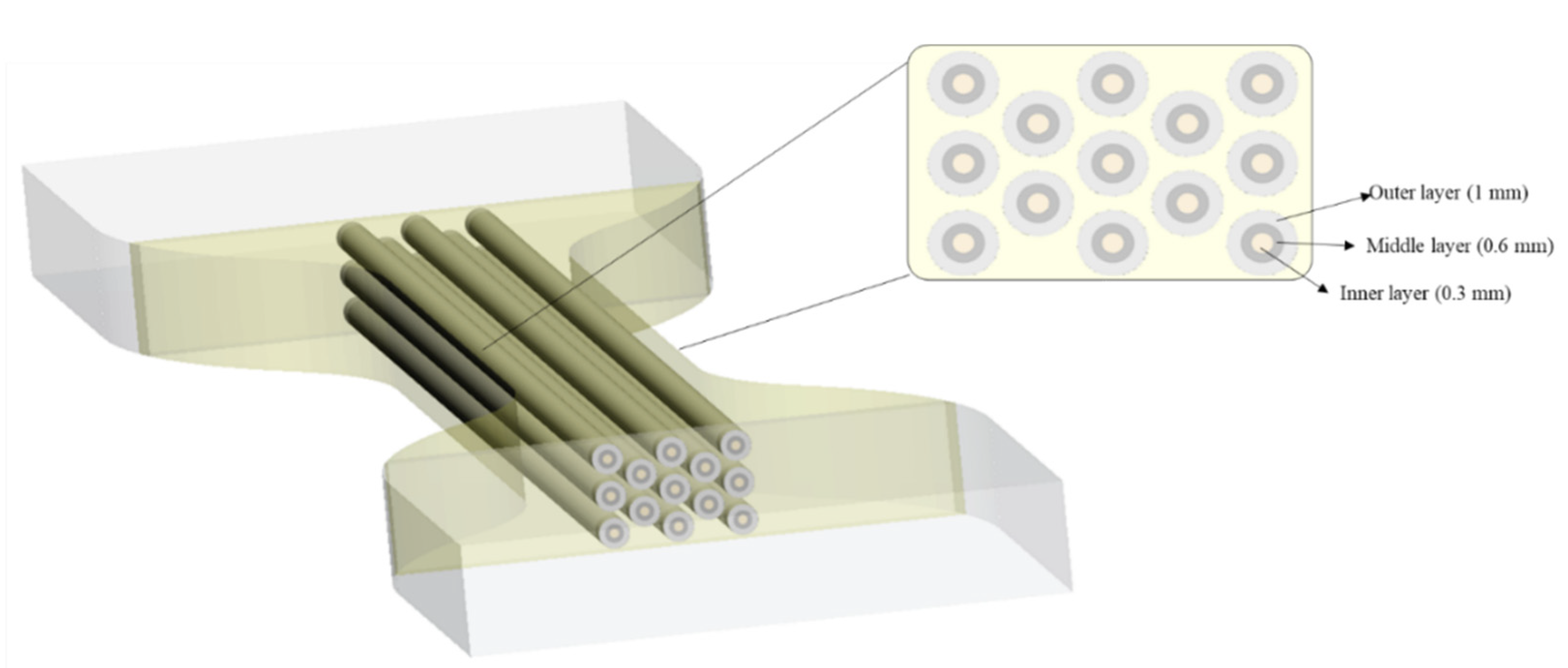 Outer layer (1 mm)
Middle layer (0.6 mm)
Inner layer (0.3 mm)