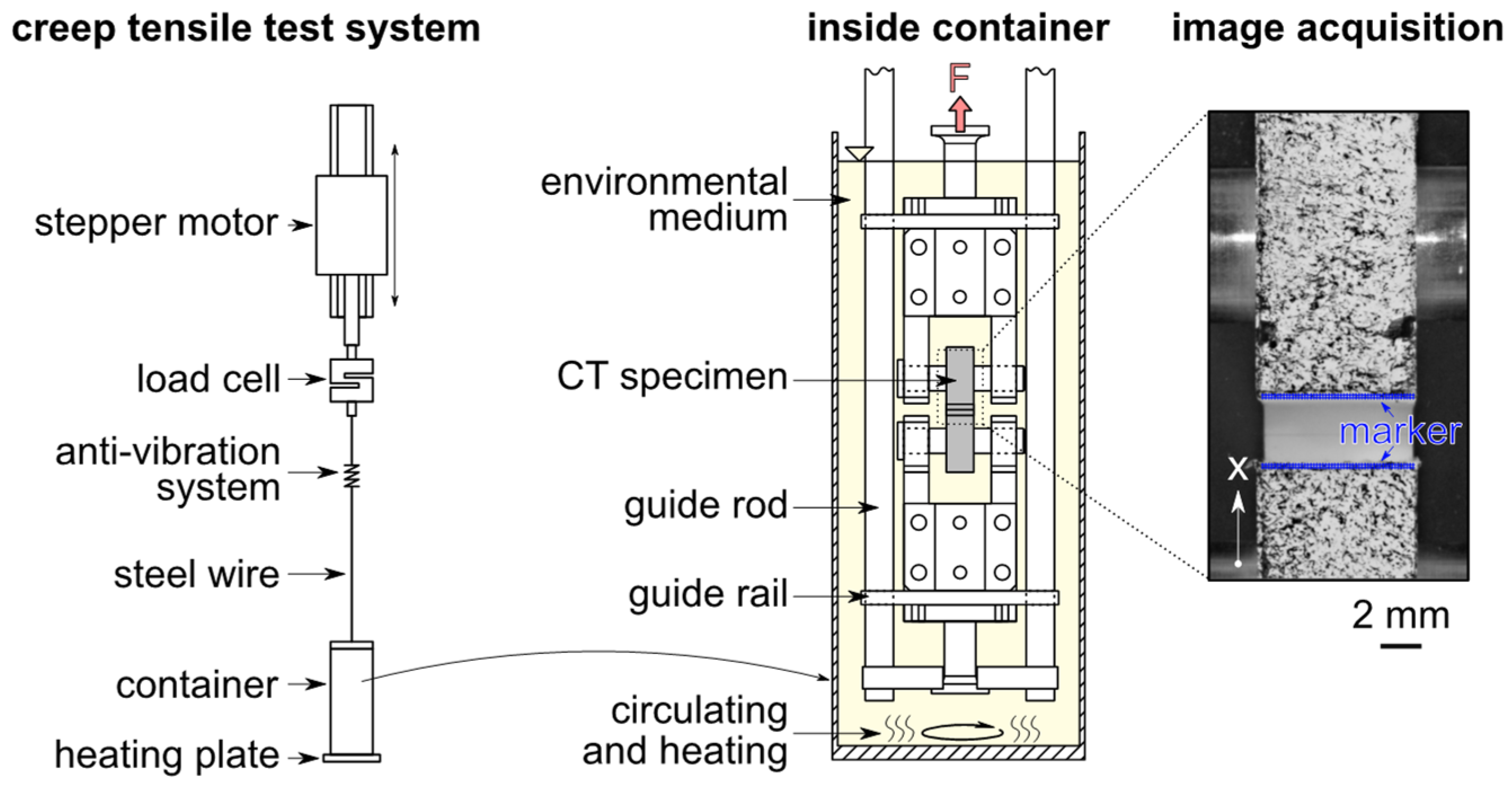 creep tensile test system

stepper motor

load cell

anti-vibration system

steel wire

container

heating plate

inside container

F

environmental medium

CT specimen

guide rod

guide rail

circulating and heating

image acquisition

marker

x

2 mm