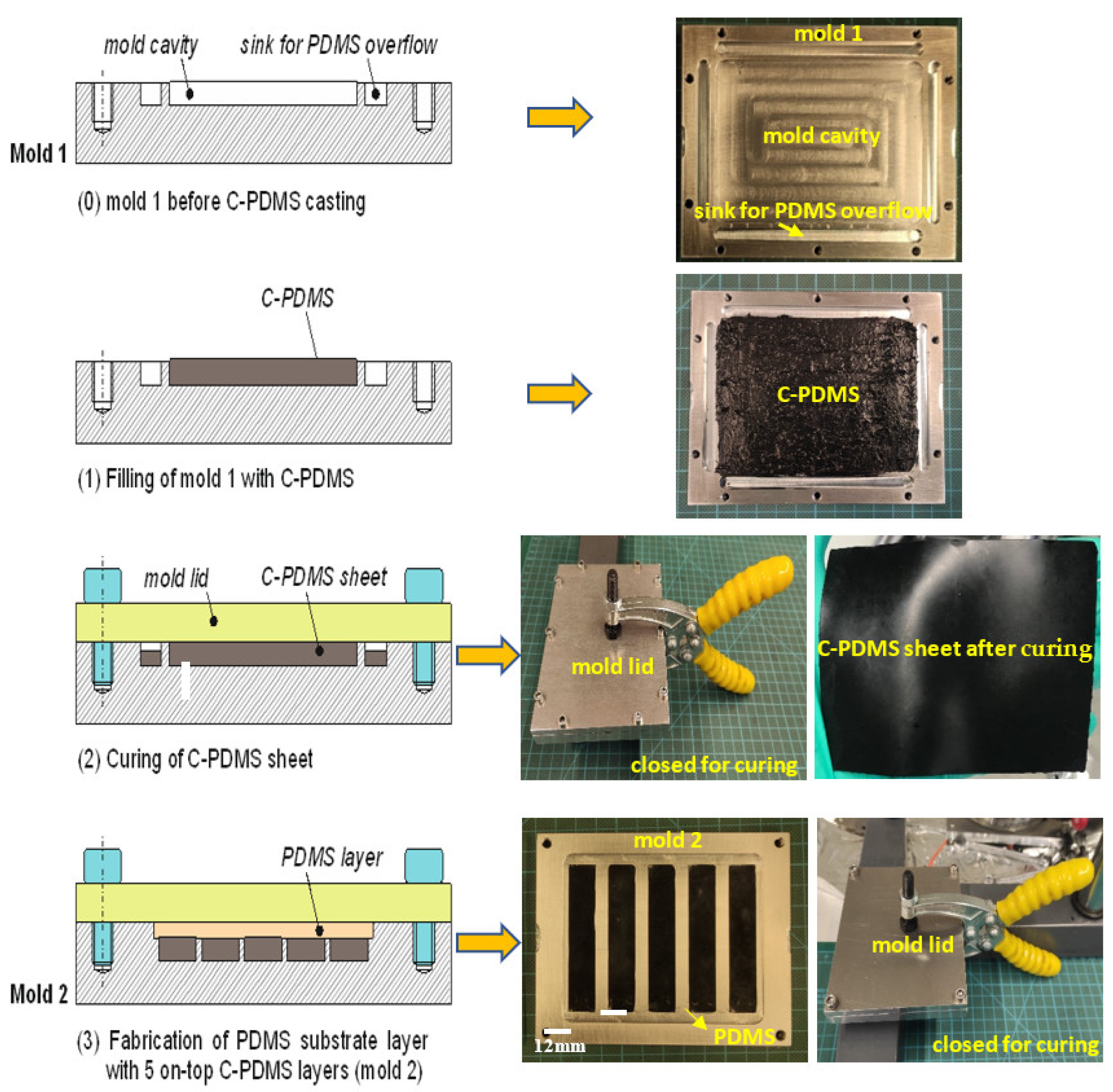 mold cavity

sink for PDMS overflow

Mold 1

(0) mold 1 before C-PDMS casting

mold 1

mold cavity

sink for PDMS overflow

C-PDMS

(1) Filling of mold 1 with C-PDMS

C-PDMS

mold lid

C-PDMS sheet

(2) Curing of C-PDMS sheet

mold lid

closed for curing

C-PDMS sheet after curing

PDMS layer

Mold 2

(3) Fabrication of PDMS substrate layer with 5 on-top C-PDMS layers (mold 2)

mold 2

12mm

PDMS

mold lid

closed for curing