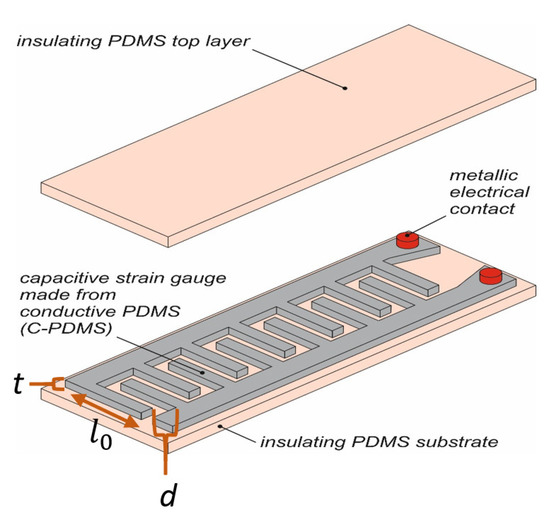 insulating PDMS top layer

metallic electrical contact

capacitive strain gauge made from conductive PDMS (C-PDMS)

$t$

$l_0$

insulating PDMS substrate

$d$