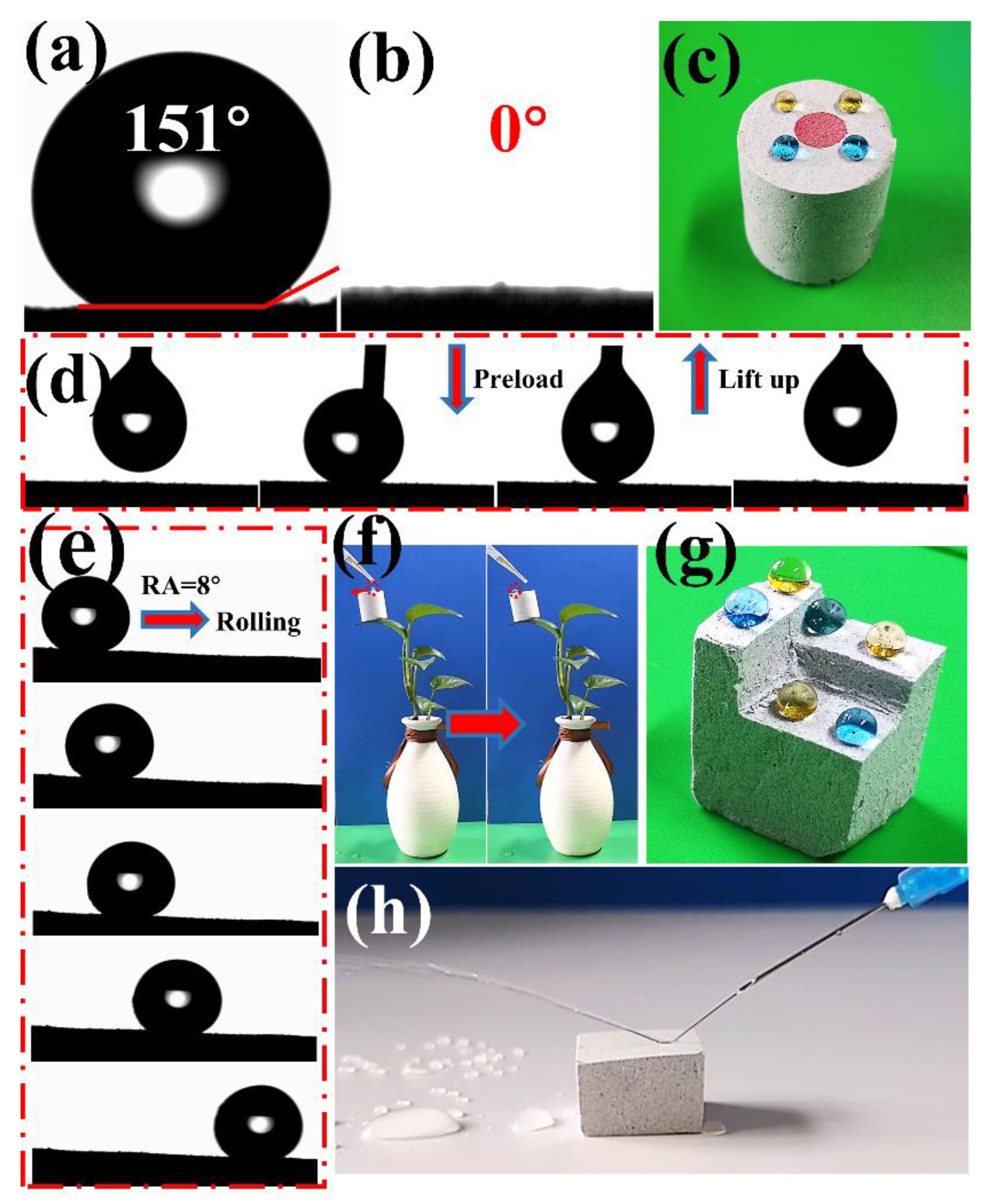 (a)
151°
(b)
0°
(c)
(d)
Preload
Lift up
(e)
RA=8°
Rolling
(f)
(g)
(h)