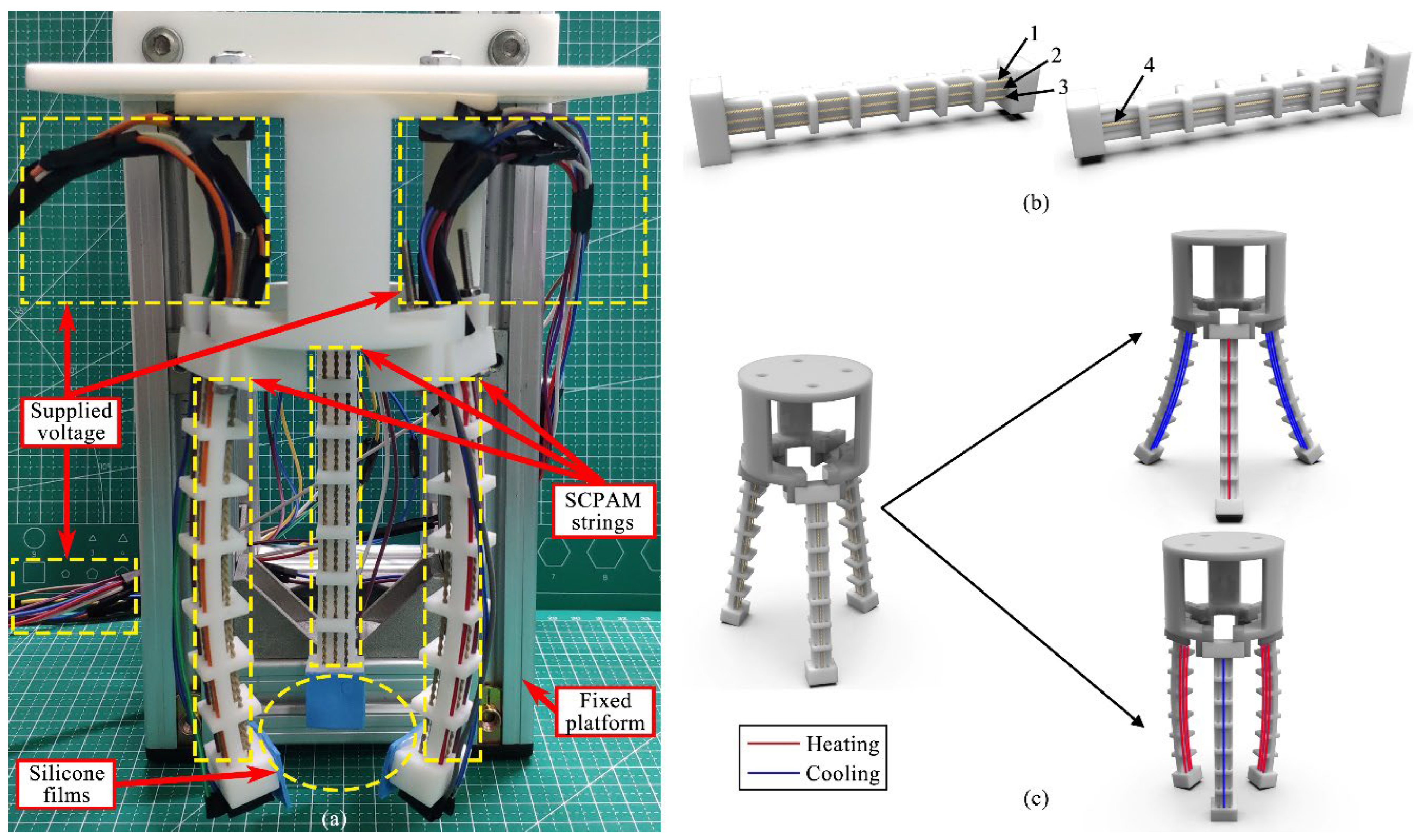 Supplied voltage

SCPAM strings

Fixed platform

Silicone films

(a)

1
2
3
4

(b)

Heating
Cooling

(c)