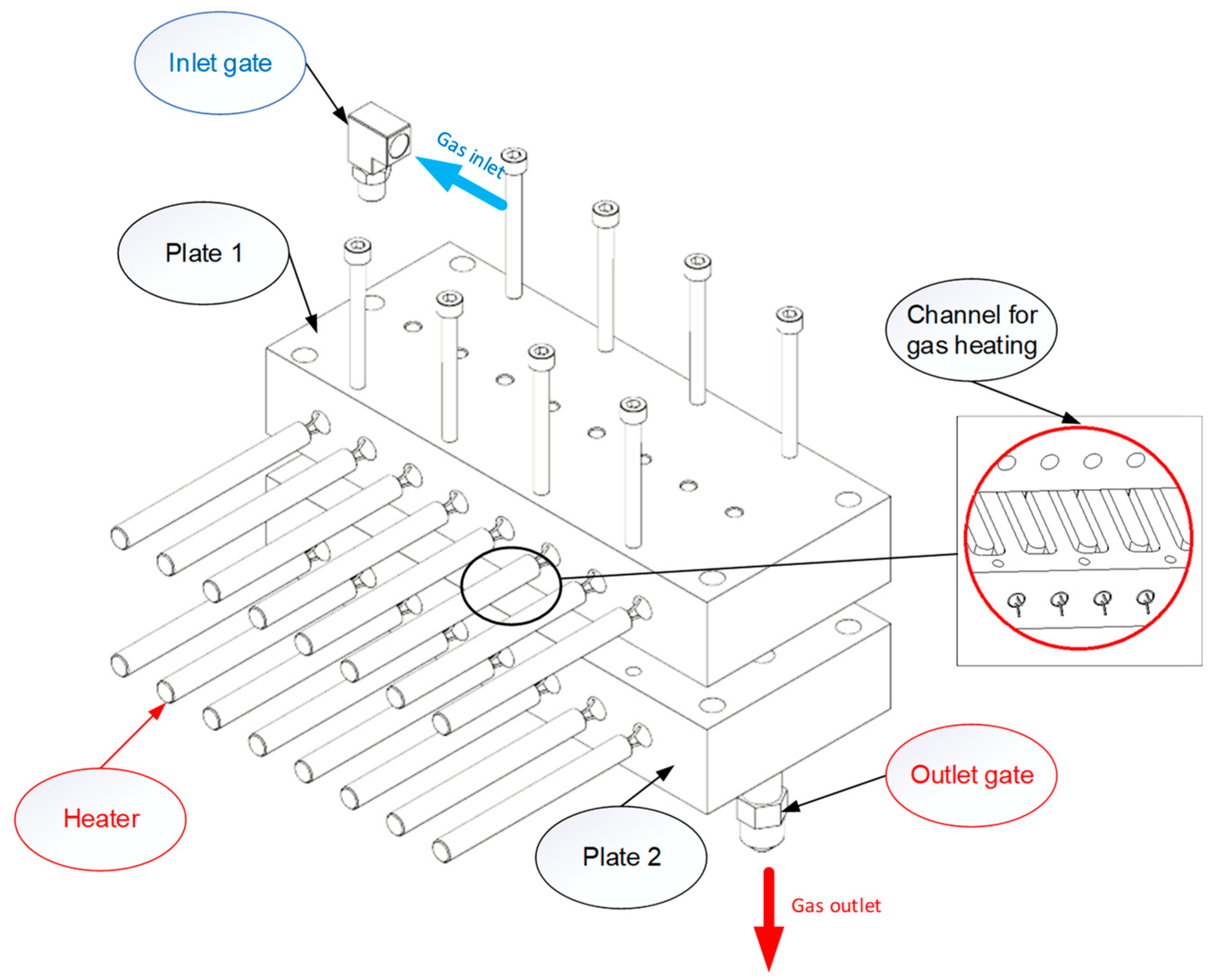 Inlet gate

Gas inlet

Plate 1

Channel for gas heating

Heater

Plate 2

Outlet gate

Gas outlet