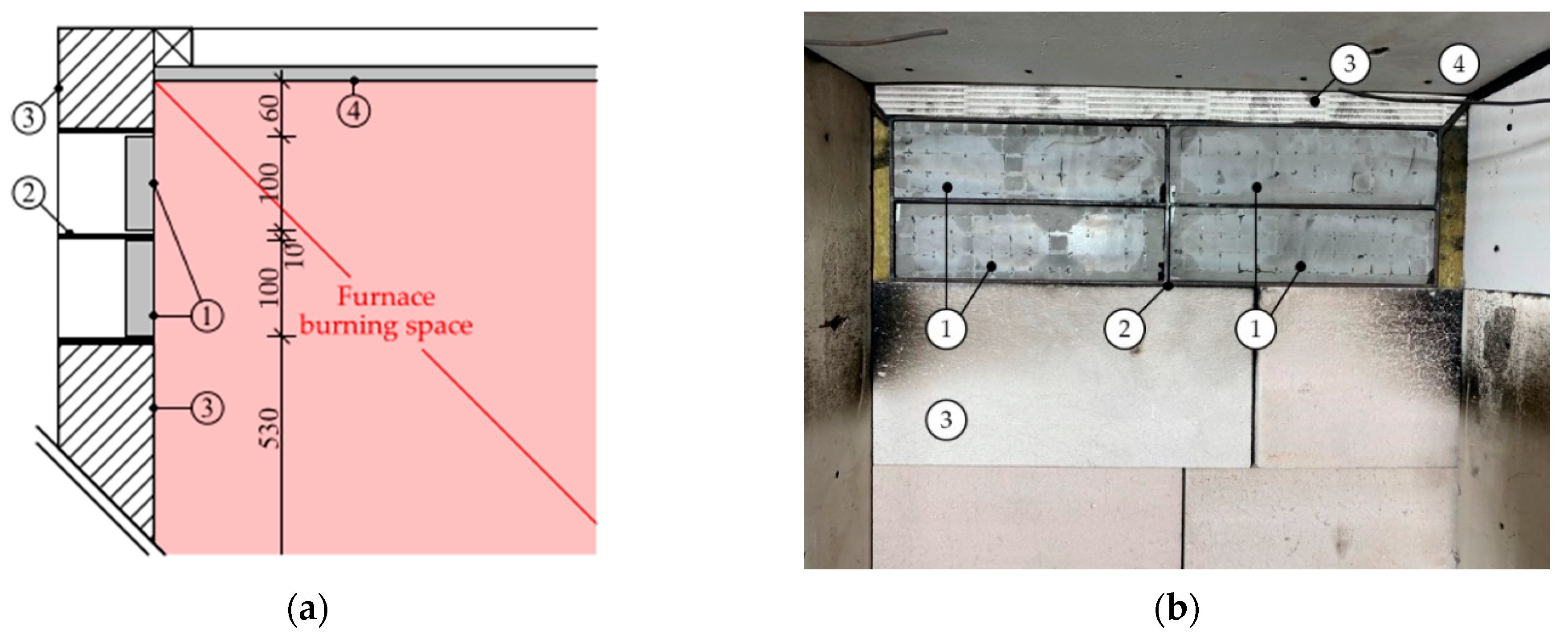 3

2

1

3

4

60

100

10

100

530

Furnace burning space

(a)

3

4

1

2

1

3

(b)