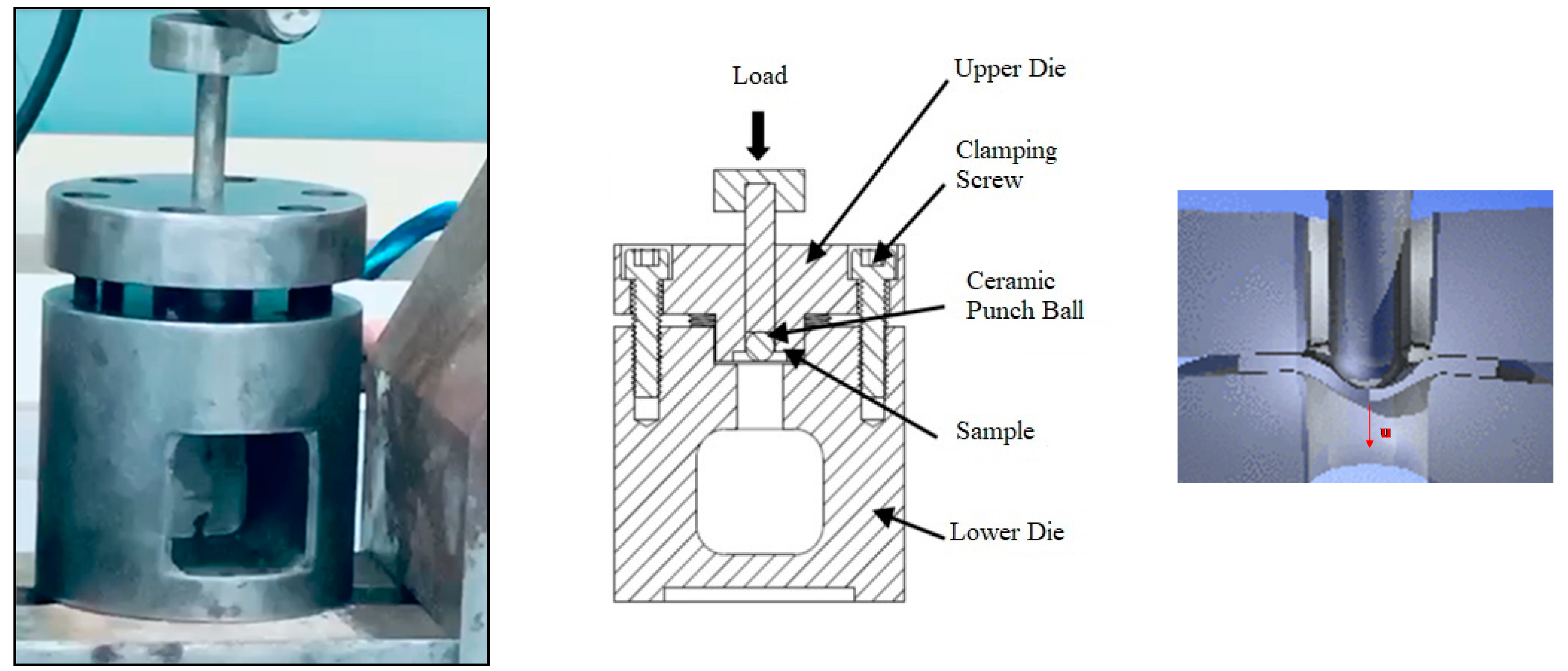 Load

Upper Die

Clamping Screw

Ceramic Punch Ball

Sample

Lower Die

u