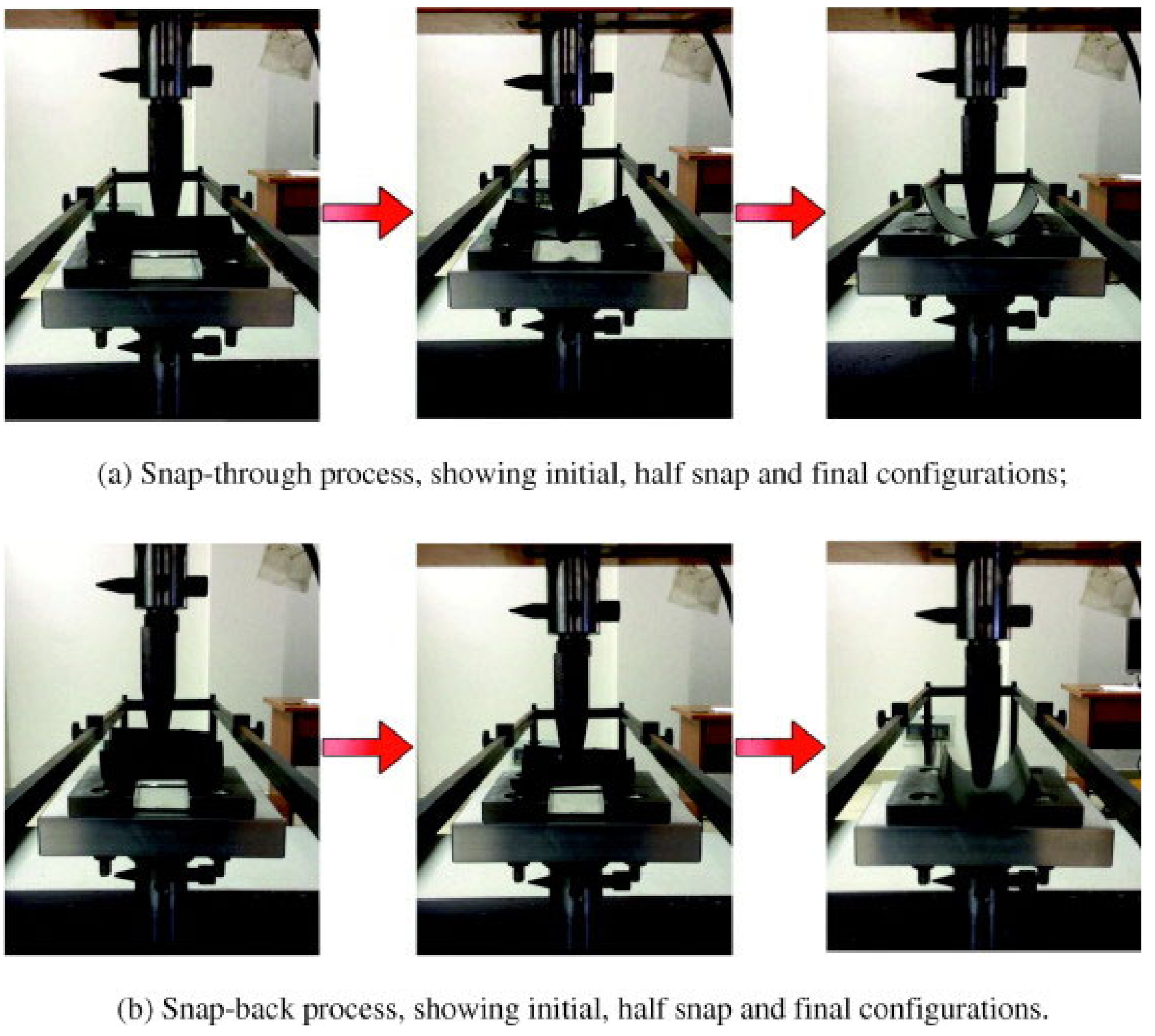 (a) Snap-through process, showing initial, half snap and final configurations;

(b) Snap-back process, showing initial, half snap and final configurations.