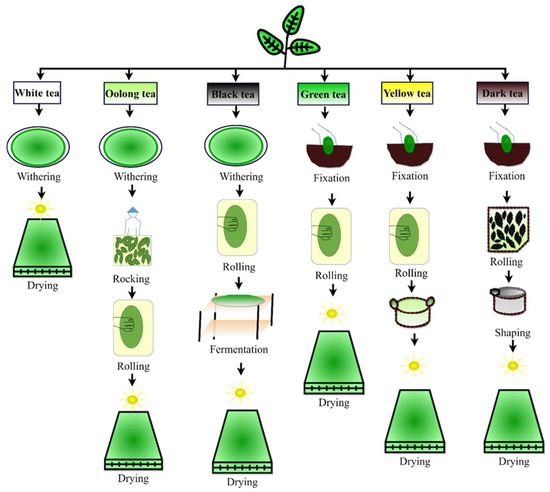 White tea

Withering

Drying

Oolong tea

Withering

Rocking

Rolling

Drying

Black tea

Withering

Rolling

Fermentation

Drying

Green tea

Fixation

Rolling

Drying

Yellow tea

Fixation

Rolling

Drying

Dark tea

Fixation

Rolling

Shaping

Drying