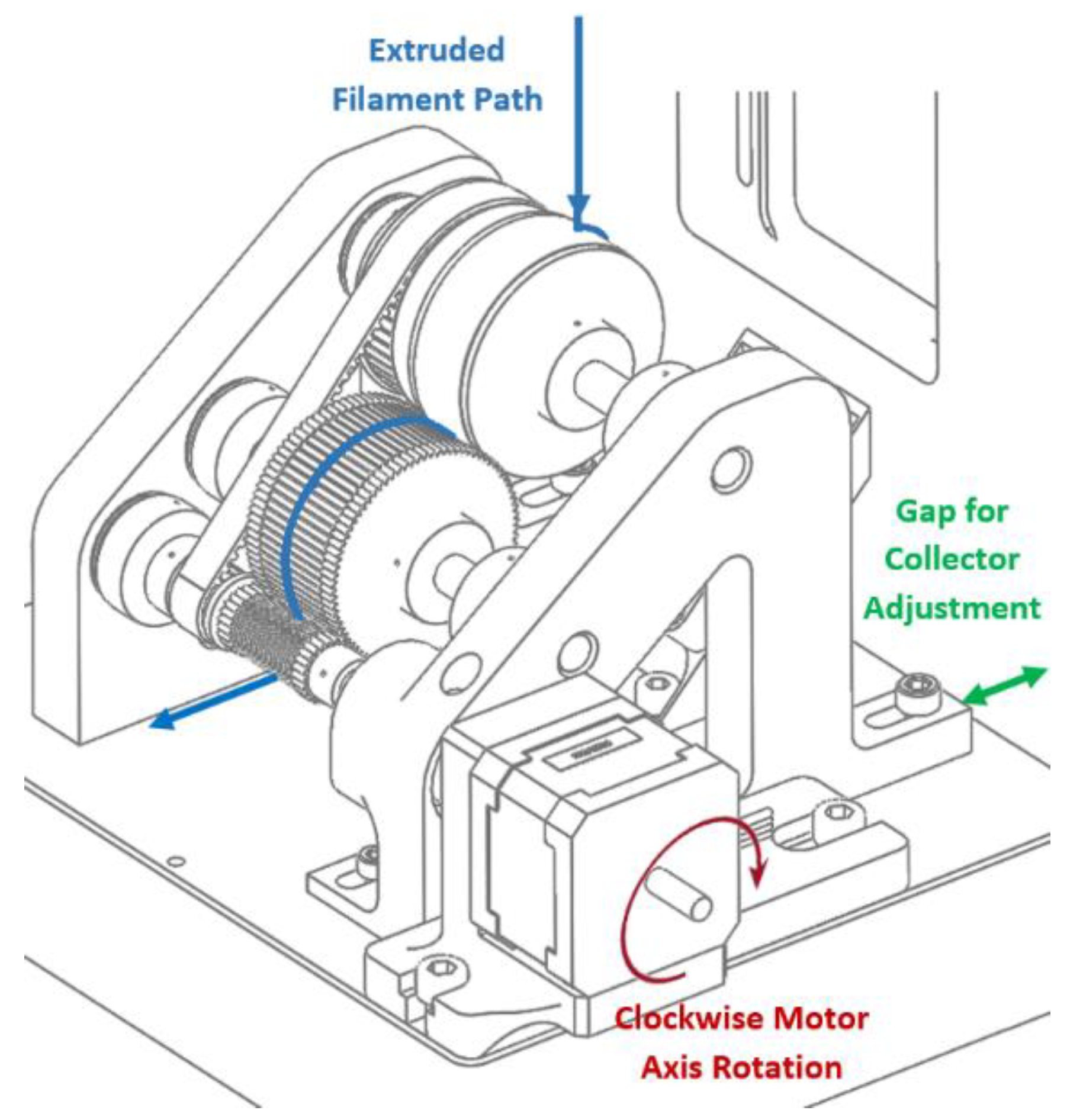 Extruded Filament Path

Gap for Collector Adjustment

Clockwise Motor Axis Rotation