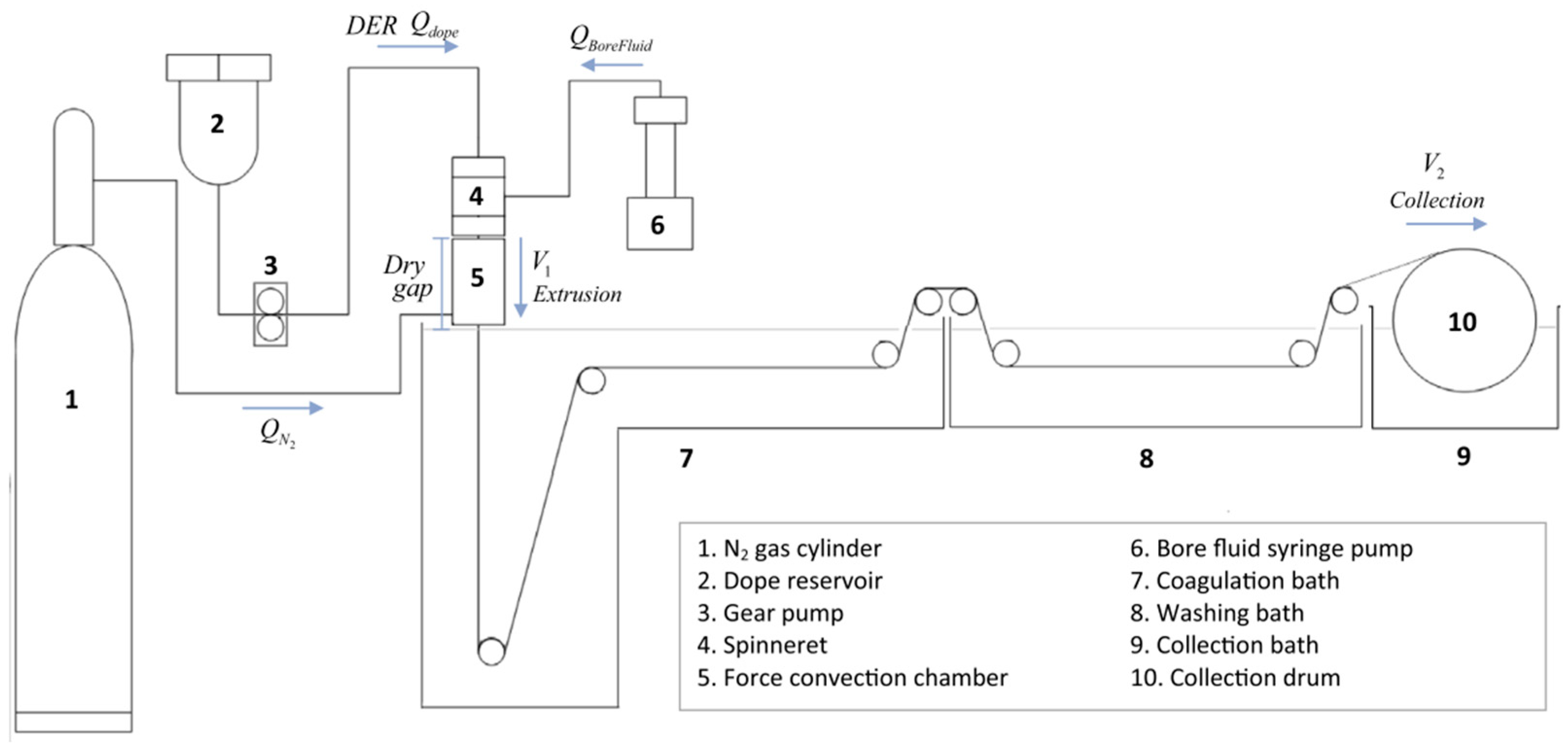 DER $Q_{dope}$

$Q_{BoreFluid}$

2

4

6

$V_2$
Collection

3

Dry gap

5

$V_1$
Extrusion

10

1

$Q_{N_2}$

7

8

9

1. $N_2$ gas cylinder
2. Dope reservoir
3. Gear pump
4. Spinneret
5. Force convection chamber

6. Bore fluid syringe pump
7. Coagulation bath
8. Washing bath
9. Collection bath
10. Collection drum